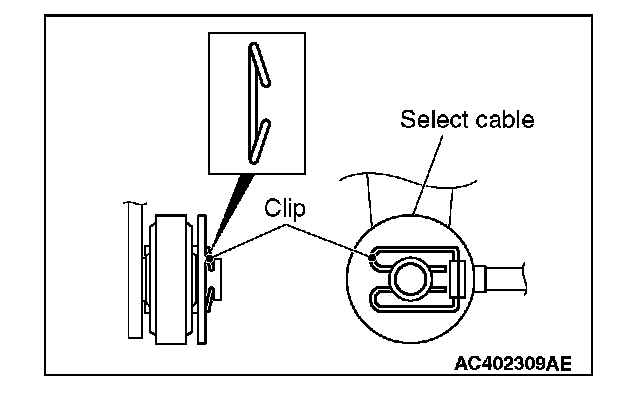 Select cable

Clip

AC402309AE