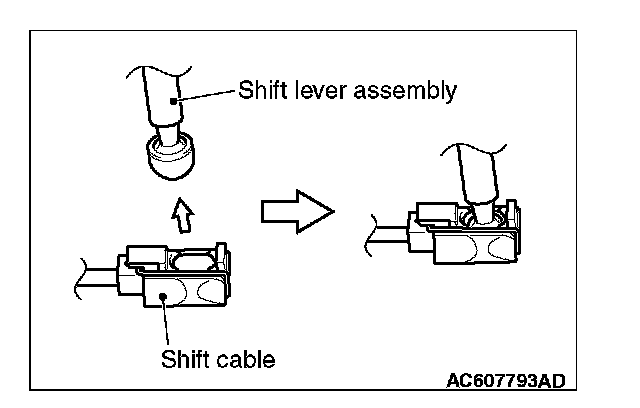 Shift lever assembly

Shift cable

AC607793AD