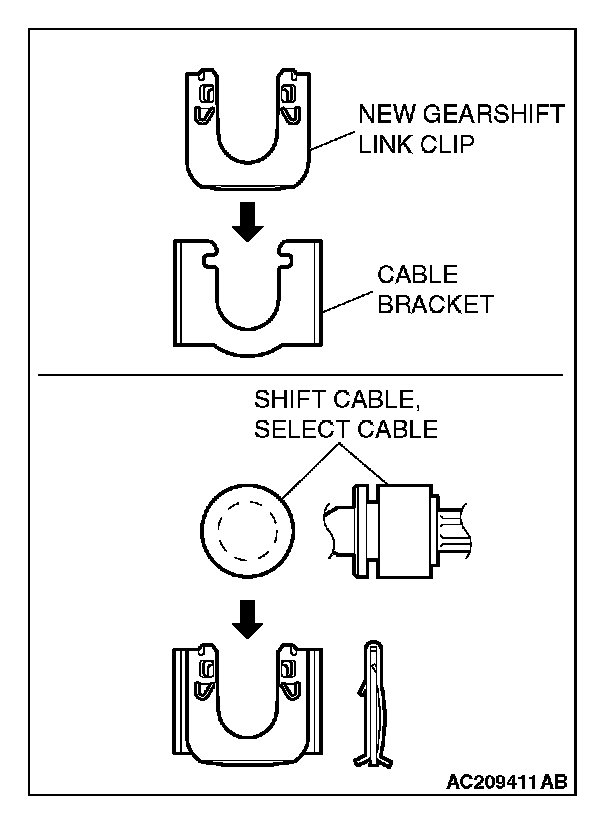 NEW GEARSHIFT LINK CLIP

CABLE BRACKET

SHIFT CABLE, SELECT CABLE

AC209411 AB