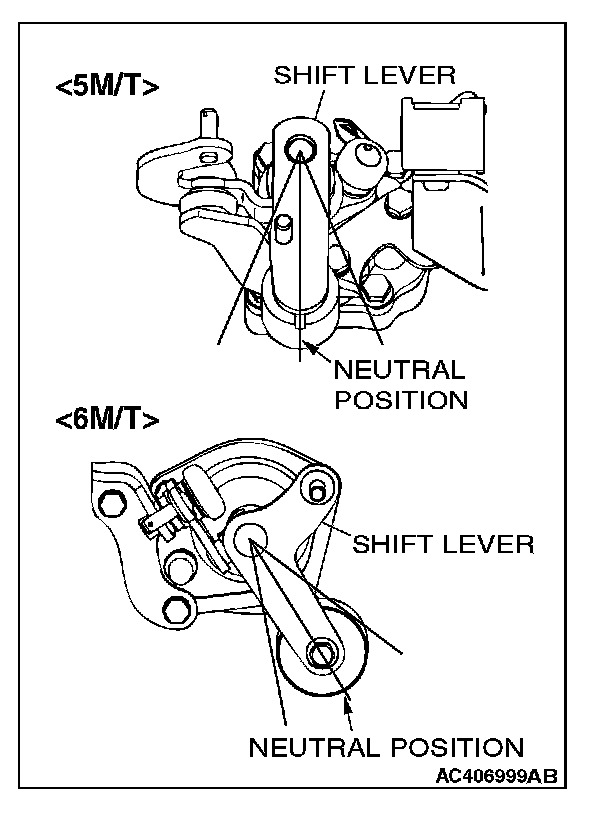 <5M/T>
SHIFT LEVER
NEUTRAL POSITION
<6M/T>
SHIFT LEVER
NEUTRAL POSITION
AC406999AB