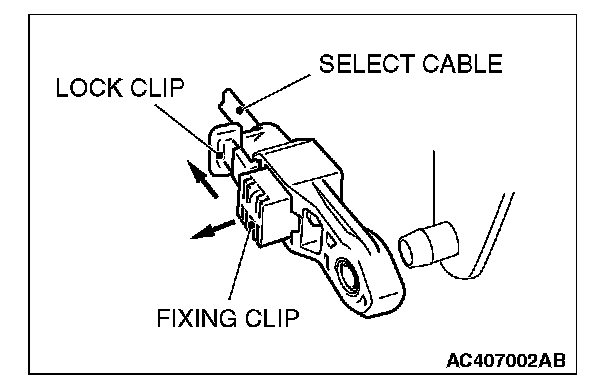 SELECT CABLE
LOCK CLIP
FIXING CLIP
AC407002AB