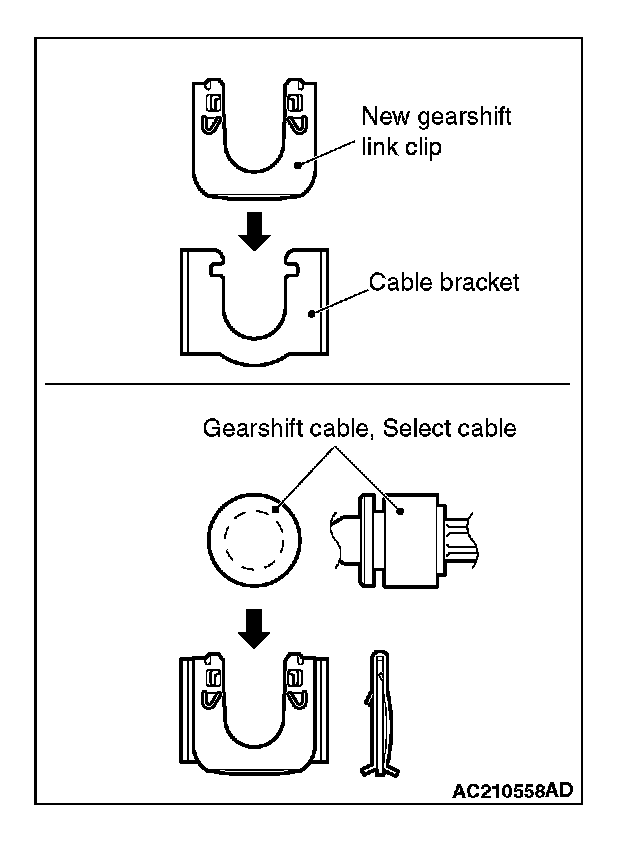 New gearshift link clip

Cable bracket

Gearshift cable, Select cable

AC210558AD