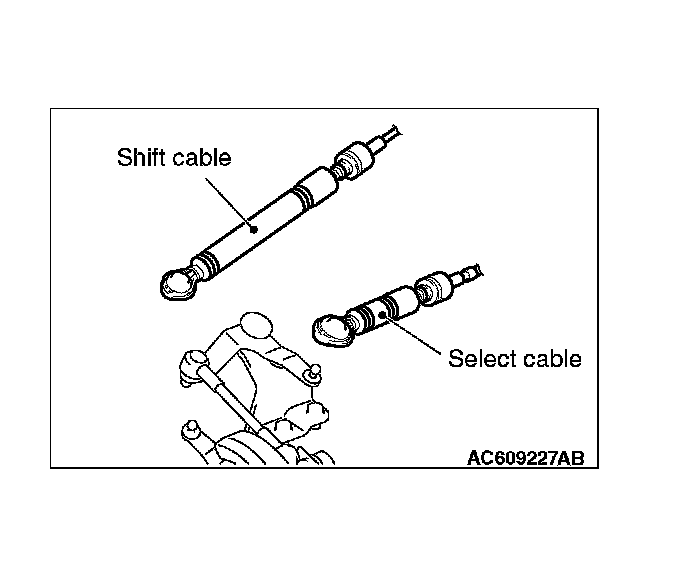 Shift cable

Select cable

AC609227AB