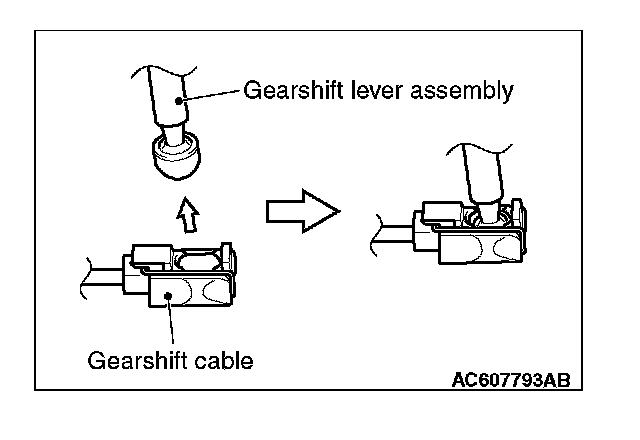 Gearshift lever assembly

Gearshift cable

AC607793AB