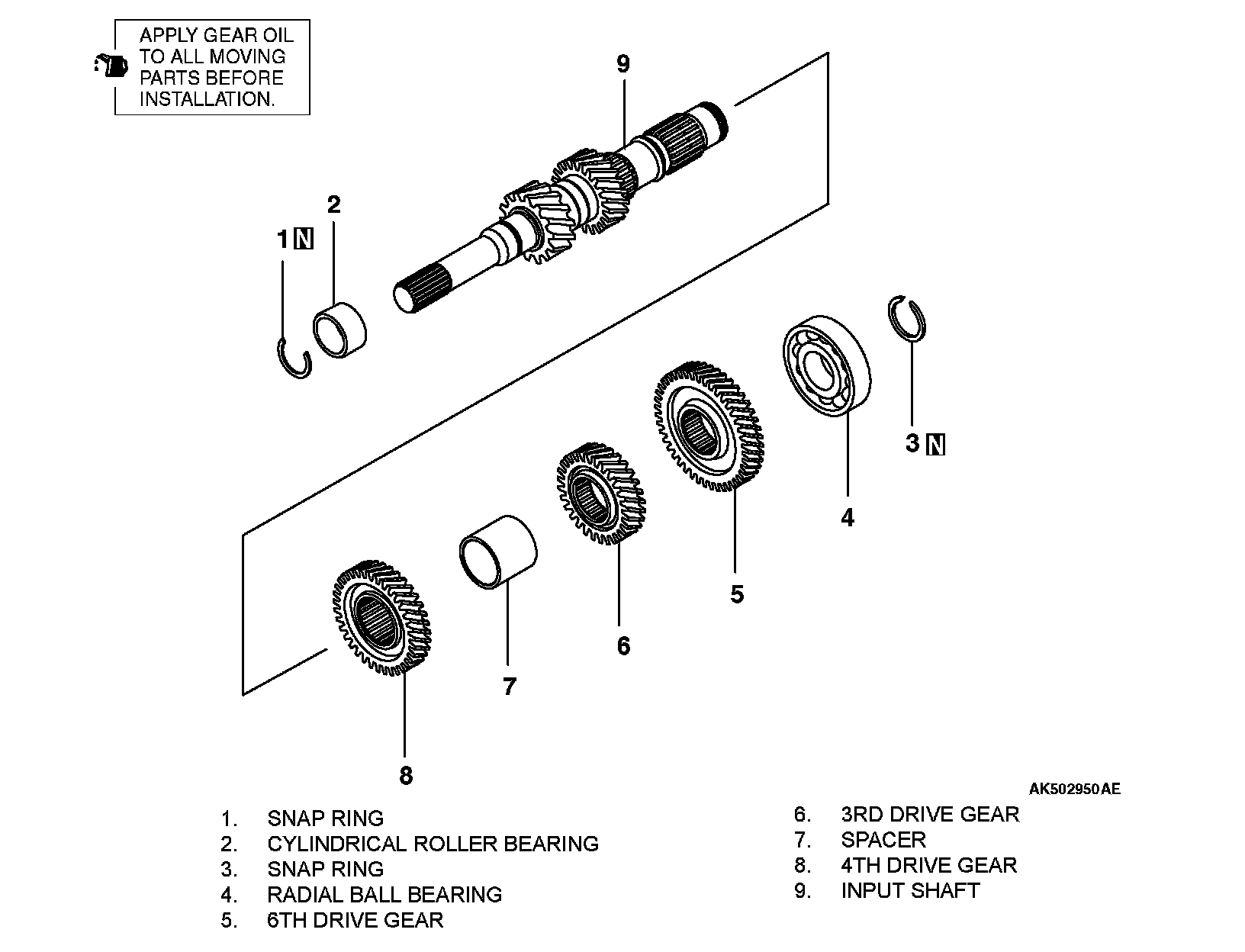 APPLY GEAR OIL TO ALL MOVING PARTS BEFORE INSTALLATION.

9

2

1 N

3 N

4

5

6

7

8

AK502950AE

1. SNAP RING
2. CYLINDRICAL ROLLER BEARING
3. SNAP RING
4. RADIAL BALL BEARING
5. 6TH DRIVE GEAR

6. 3RD DRIVE GEAR
7. SPACER
8. 4TH DRIVE GEAR
9. INPUT SHAFT