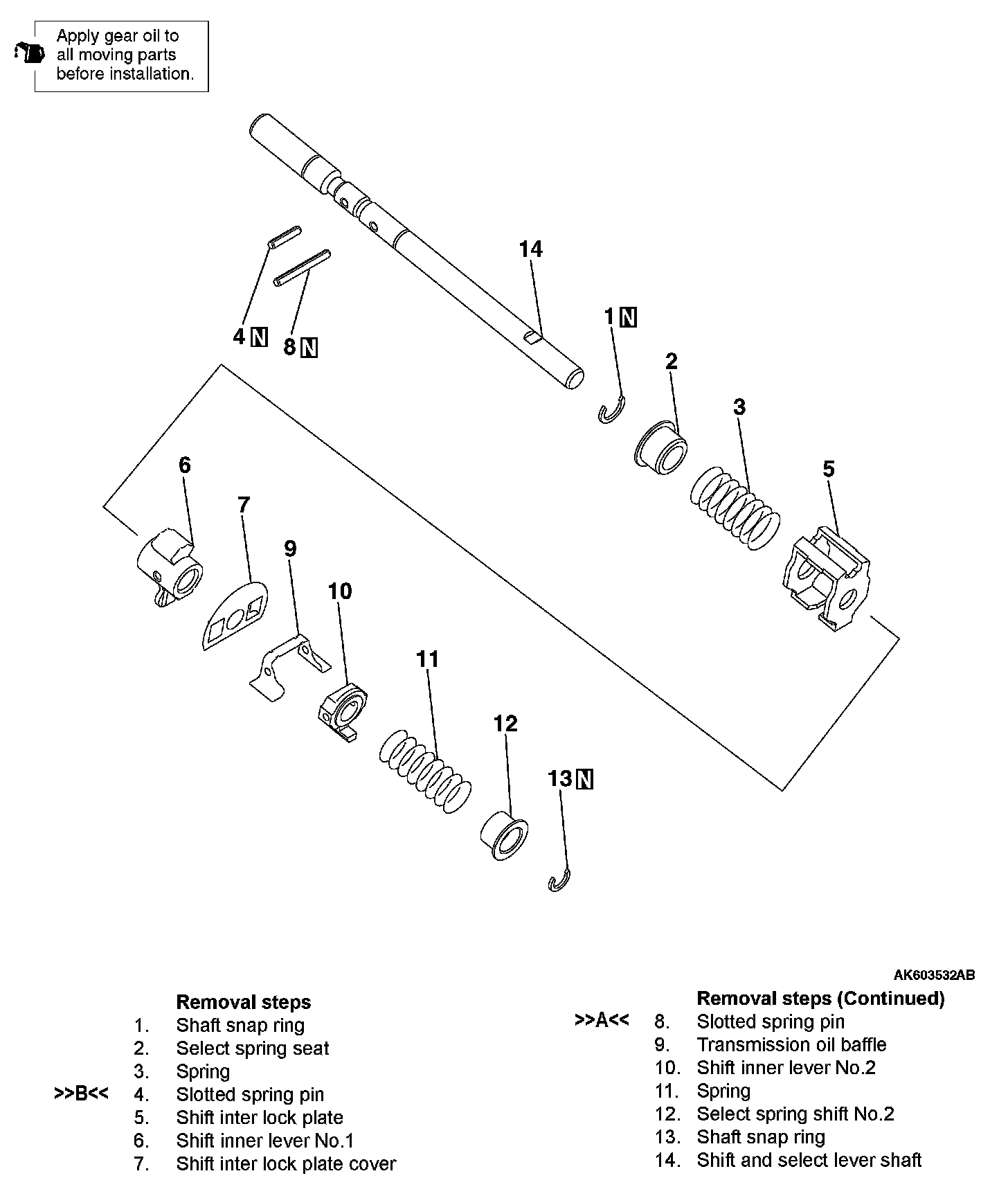 Apply gear oil to all moving parts before installation.

14

4 N

8 N

1 N

2

3

5

6

7

9

10

11

12

13 N

AK603532AB

Removal steps
1. Shaft snap ring
2. Select spring seat
3. Spring
>>B<< 4. Slotted spring pin
5. Shift inter lock plate
6. Shift inner lever No.1
7. Shift inter lock plate cover

Removal steps (Continued)
>>A<< 8. Slotted spring pin
9. Transmission oil baffle
10. Shift inner lever No.2
11. Spring
12. Select spring shift No.2
13. Shaft snap ring
14. Shift and select lever shaft