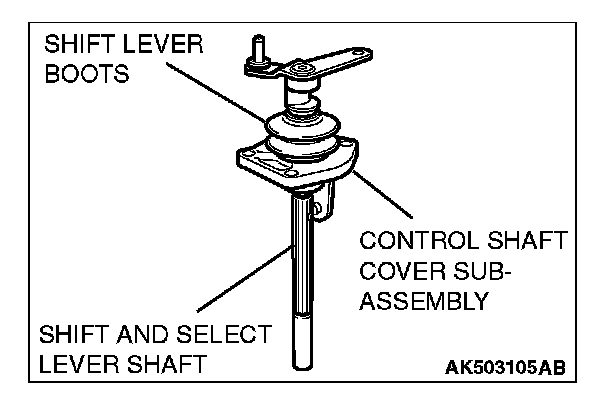 SHIFT LEVER BOOTS

CONTROL SHAFT COVER SUB-ASSEMBLY

SHIFT AND SELECT LEVER SHAFT

AK503105AB