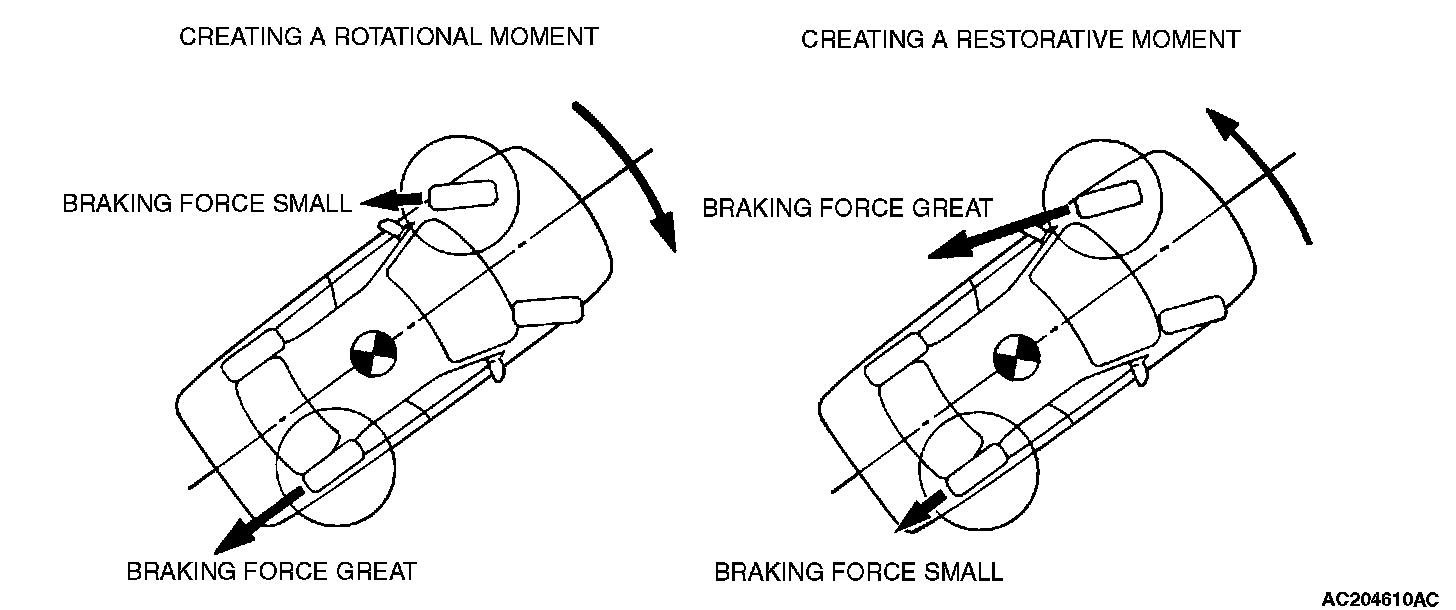 CREATING A ROTATIONAL MOMENT

BRAKING FORCE SMALL

BRAKING FORCE GREAT

CREATING A RESTORATIVE MOMENT

BRAKING FORCE GREAT

BRAKING FORCE SMALL

AC204610AC