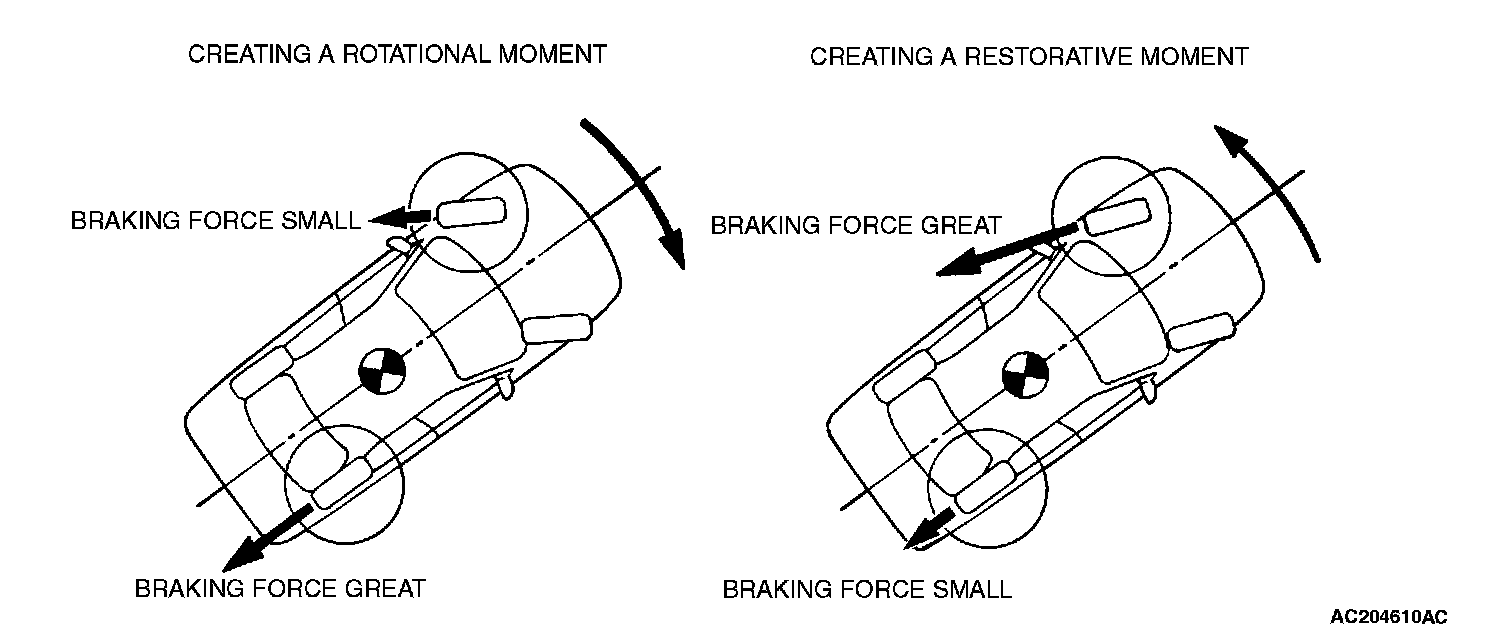 CREATING A ROTATIONAL MOMENT

BRAKING FORCE SMALL

BRAKING FORCE GREAT

CREATING A RESTORATIVE MOMENT

BRAKING FORCE GREAT

BRAKING FORCE SMALL

AC204610AC