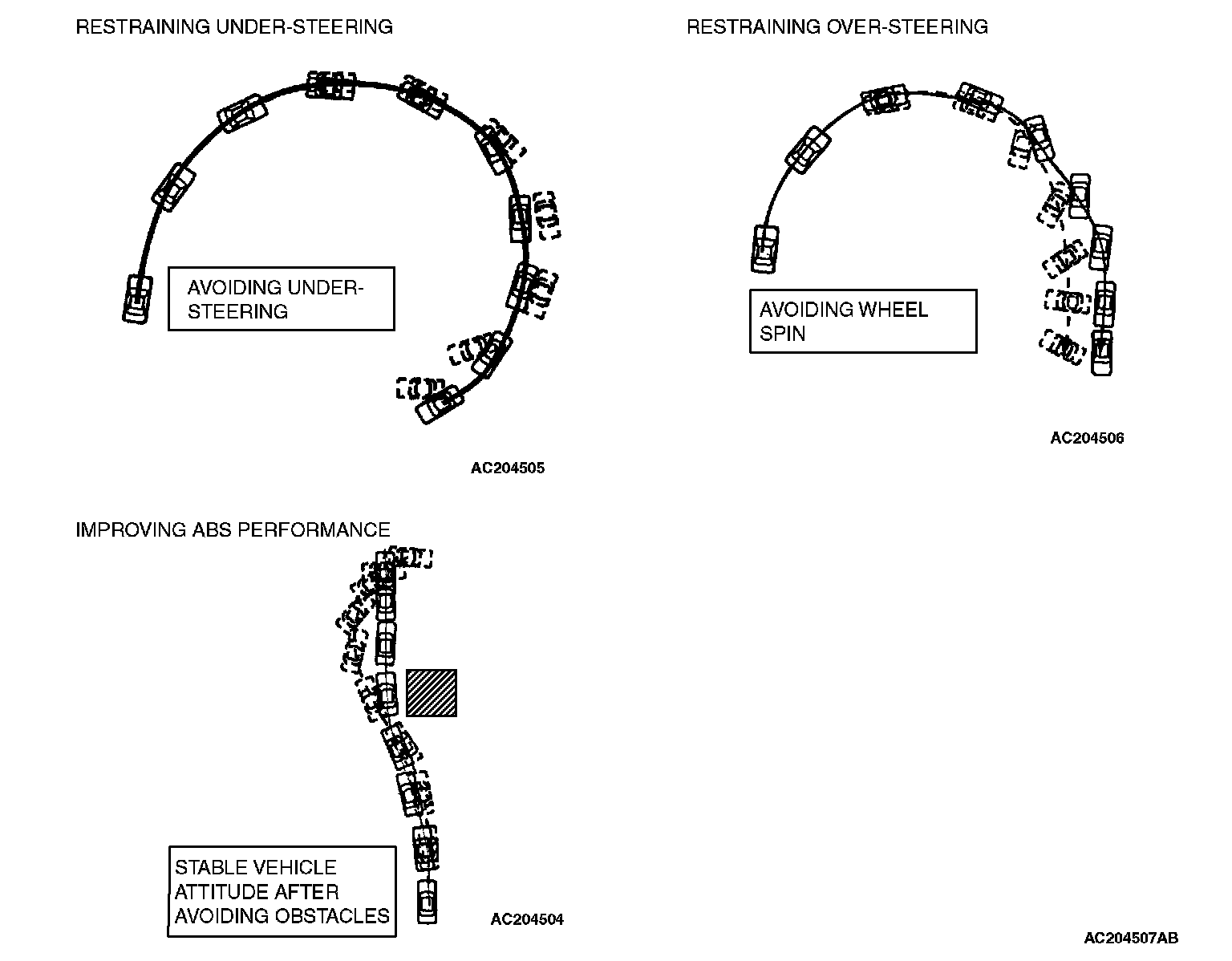 RESTRAINING UNDER-STEERING

AVOIDING UNDER-STEERING

AC204505

RESTRAINING OVER-STEERING

AVOIDING WHEEL SPIN

AC204506

IMPROVING ABS PERFORMANCE

STABLE VEHICLE ATTITUDE AFTER AVOIDING OBSTACLES

AC204504

AC204507AB