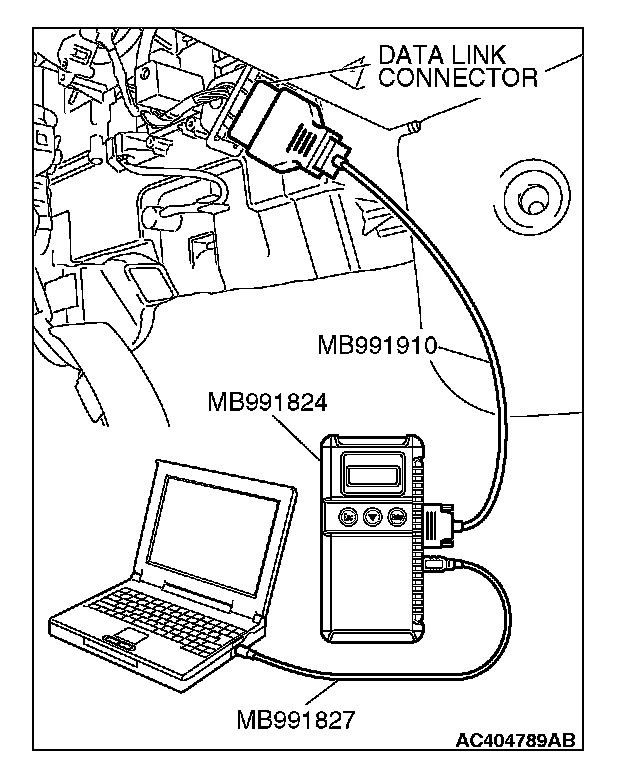 DATA LINK CONNECTOR

MB991910

MB991824

MB991827

AC404789AB