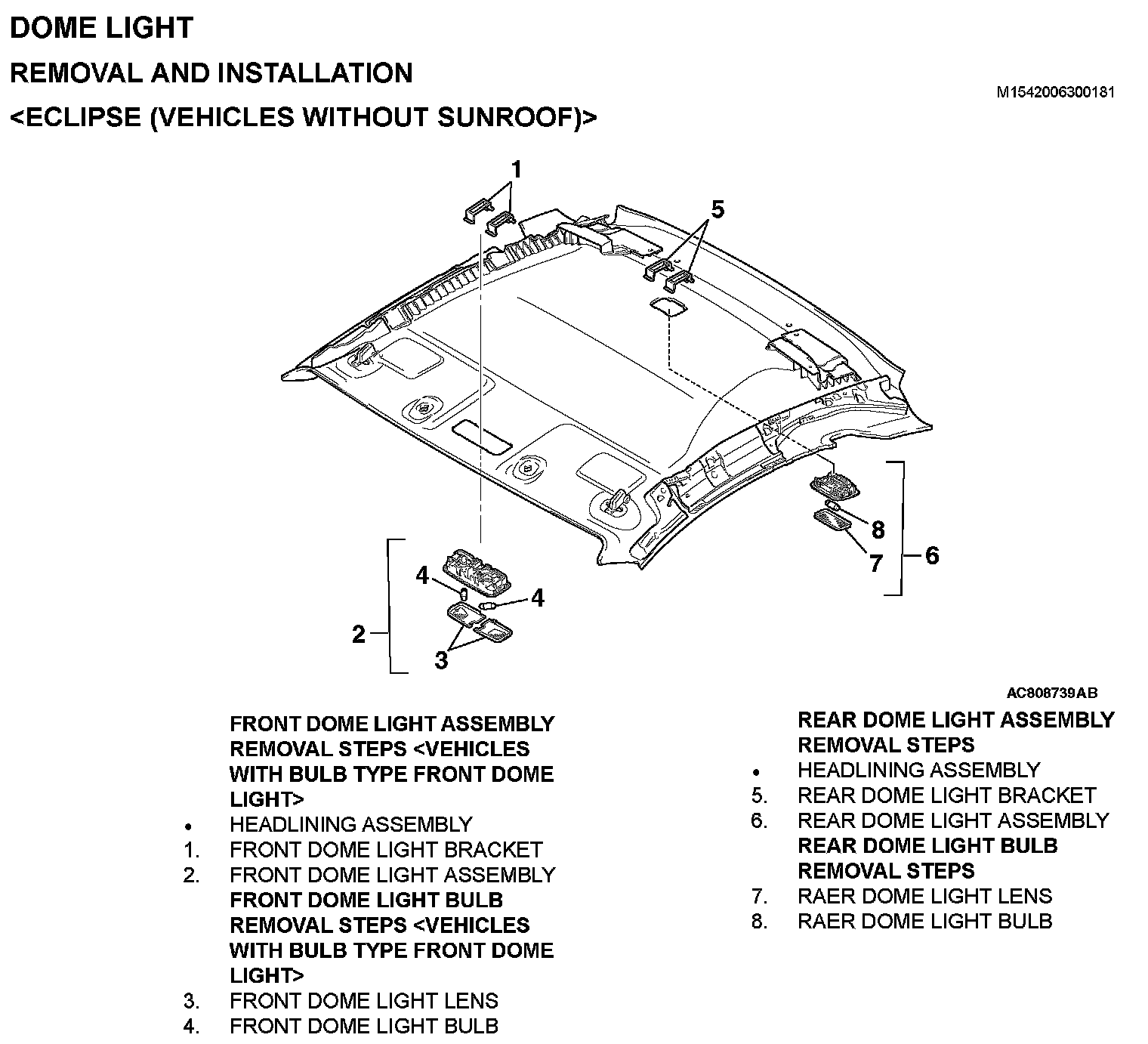 DOME LIGHT

REMOVAL AND INSTALLATION

M1542006300181

<ECLIPSE (VEHICLES WITHOUT SUNROOF)>

1

5

8

7

6

4

4

2

3

AC808739AB

FRONT DOME LIGHT ASSEMBLY REMOVAL STEPS <VEHICLES WITH BULB TYPE FRONT DOME LIGHT>

• HEADLINING ASSEMBLY
1. FRONT DOME LIGHT BRACKET
2. FRONT DOME LIGHT ASSEMBLY

FRONT DOME LIGHT BULB REMOVAL STEPS <VEHICLES WITH BULB TYPE FRONT DOME LIGHT>

3. FRONT DOME LIGHT LENS
4. FRONT DOME LIGHT BULB

REAR DOME LIGHT ASSEMBLY REMOVAL STEPS

• HEADLINING ASSEMBLY
5. REAR DOME LIGHT BRACKET
6. REAR DOME LIGHT ASSEMBLY

REAR DOME LIGHT BULB REMOVAL STEPS

7. RAER DOME LIGHT LENS
8. RAER DOME LIGHT BULB