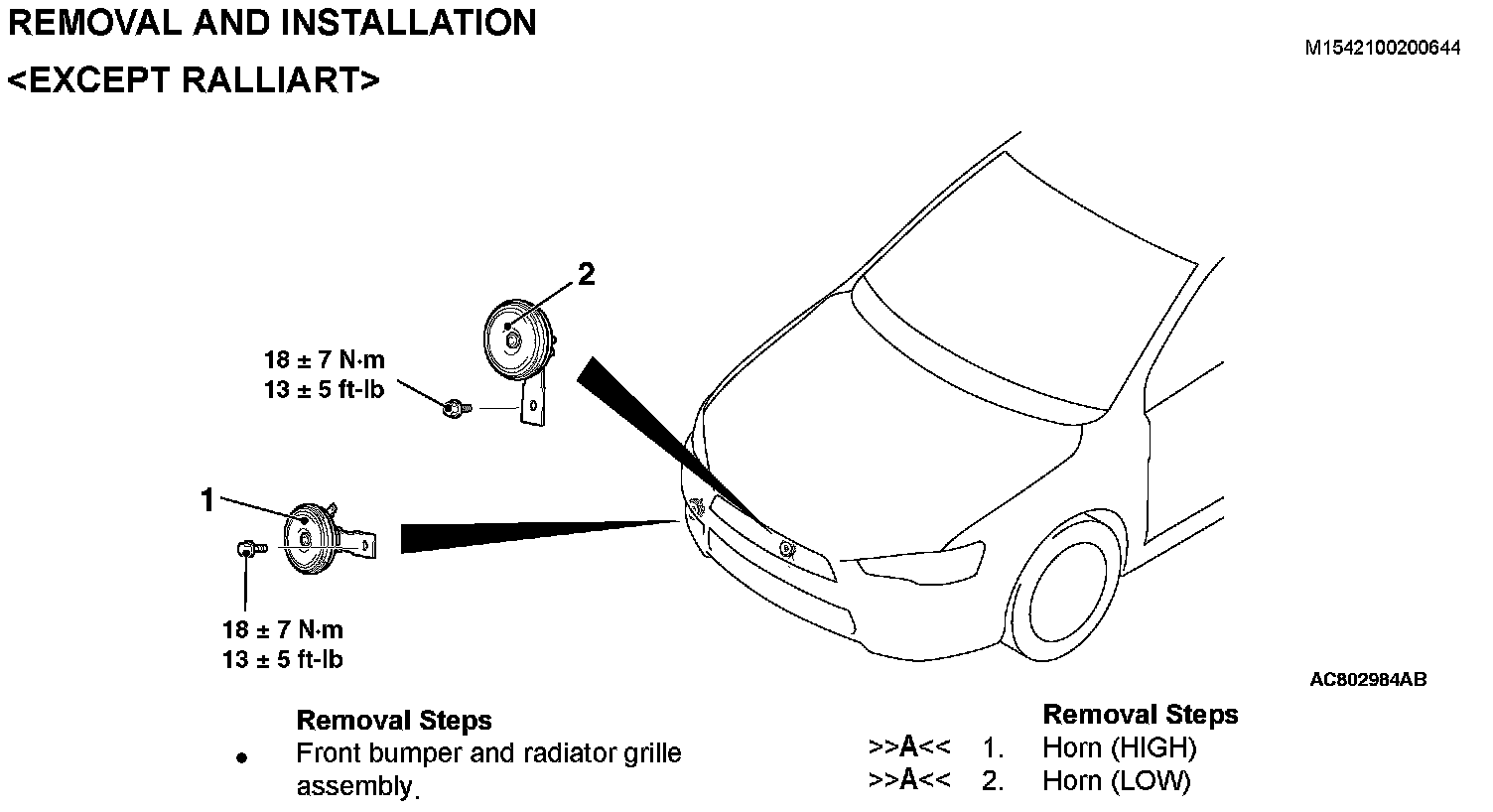 REMOVAL AND INSTALLATION

M1542100200644

<EXCEPT RALLIART>

2

18 ± 7 N·m
13 ± 5 ft-lb

1

18 ± 7 N·m
13 ± 5 ft-lb

AC802984AB

Removal Steps
• Front bumper and radiator grille assembly.

Removal Steps
>>A<< 1. Horn (HIGH)
>>A<< 2. Horn (LOW)