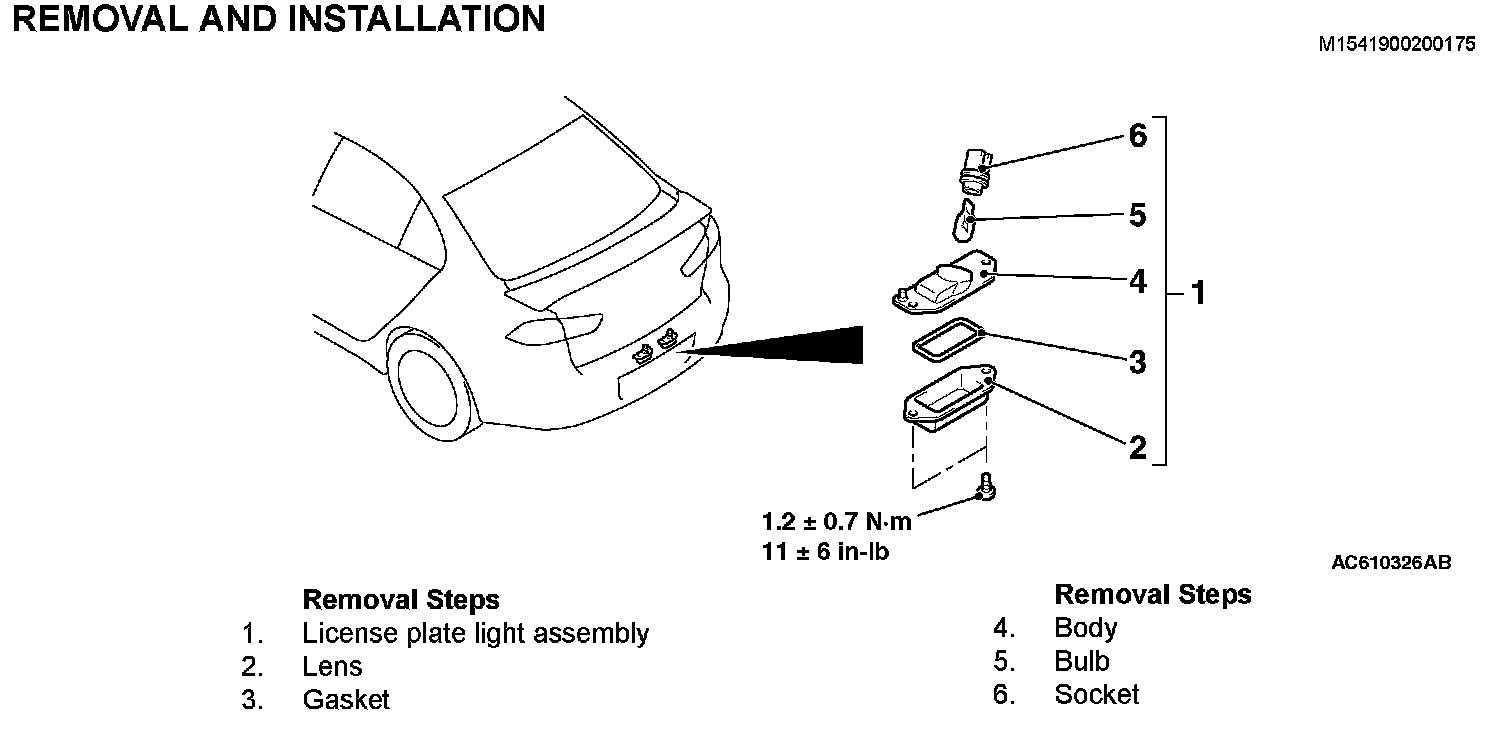 REMOVAL AND INSTALLATION

M1541900200175

6
5
4
1
3
2

1.2 ± 0.7 N·m
11 ± 6 in-lb

AC610326AB

Removal Steps
1. License plate light assembly
2. Lens
3. Gasket

Removal Steps
4. Body
5. Bulb
6. Socket