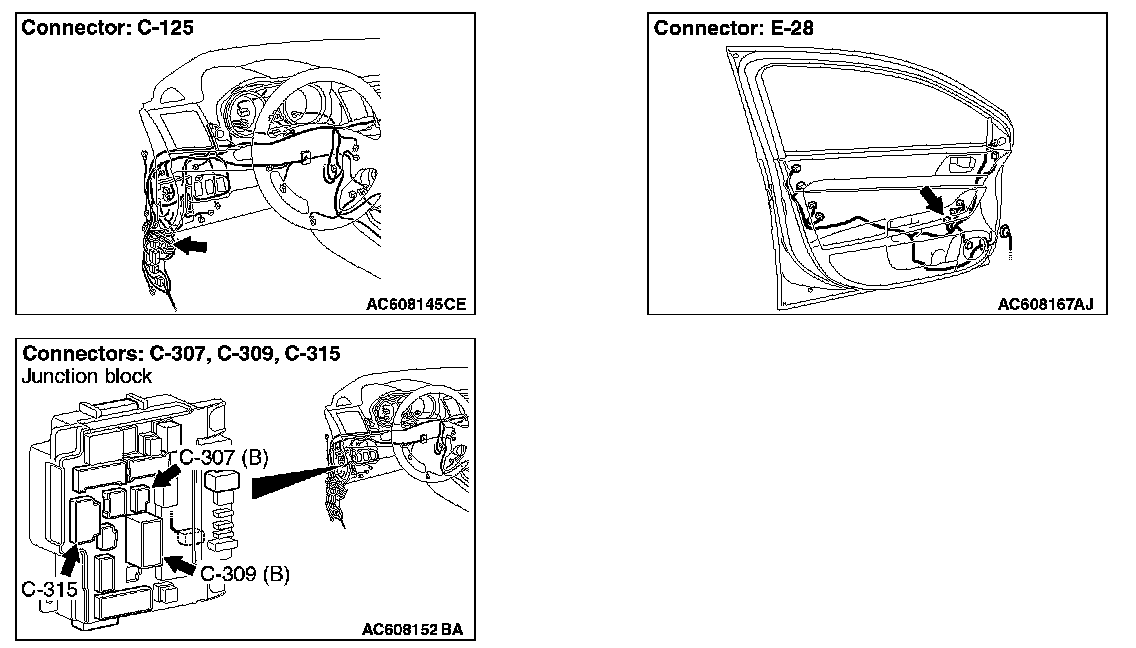 Connector: C-125

AC608145CE

Connector: E-28

AC608167AJ

Connectors: C-307, C-309, C-315
Junction block

C-307 (B)

C-309 (B)

C-315

AC608152 BA