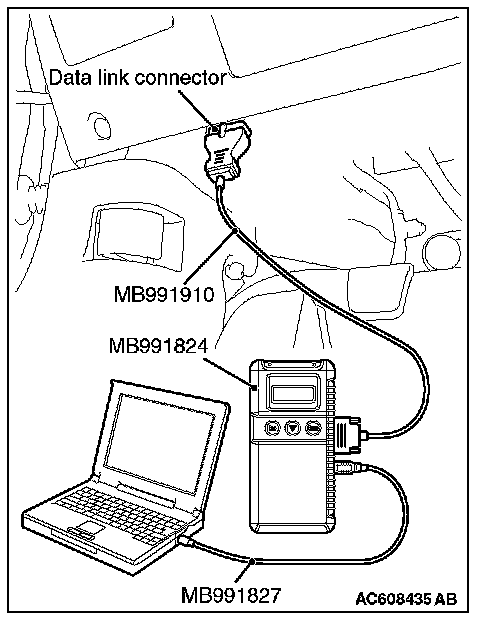 Data link connector

MB991910

MB991824

MB991827

AC608435 AB