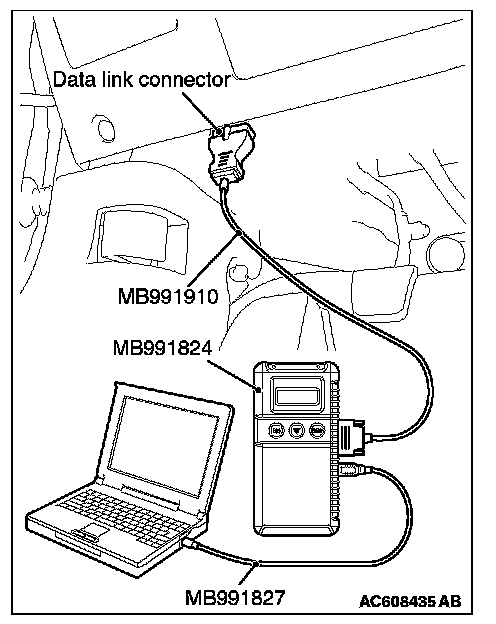 Data link connector

MB991910

MB991824

MB991827

AC608435 AB