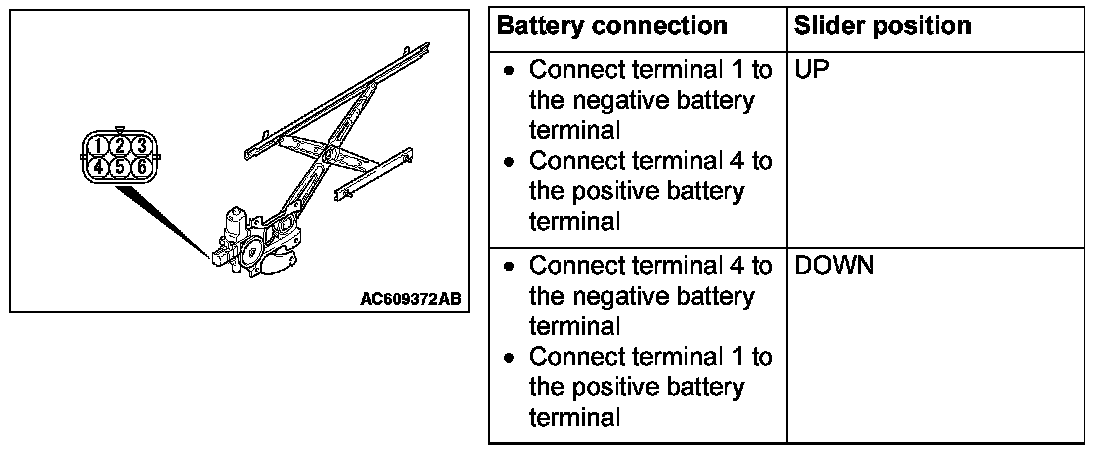 1 2 3
4 5 6

AC609372AB

| Battery connection | Slider position |
|---|---|
| • Connect terminal 1 to the negative battery terminal • Connect terminal 4 to the positive battery terminal | UP |
| • Connect terminal 4 to the negative battery terminal • Connect terminal 1 to the positive battery terminal | DOWN |