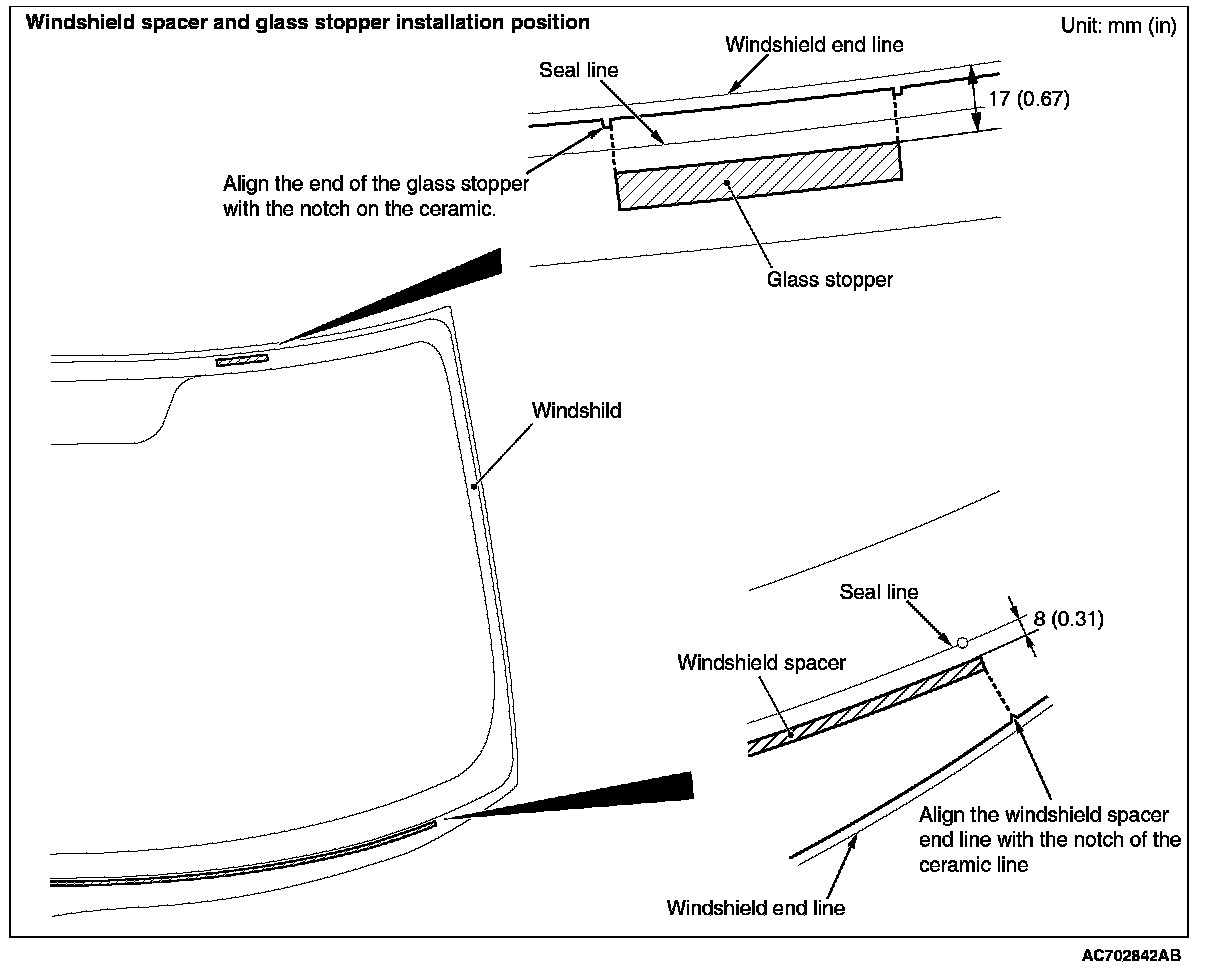 Windshield spacer and glass stopper installation position

Unit: mm (in)

Windshield end line

Seal line

17 (0.67)

Align the end of the glass stopper with the notch on the ceramic.

Glass stopper

Windshild

Seal line

8 (0.31)

Windshield spacer

Align the windshield spacer end line with the notch of the ceramic line

Windshield end line

AC702842AB