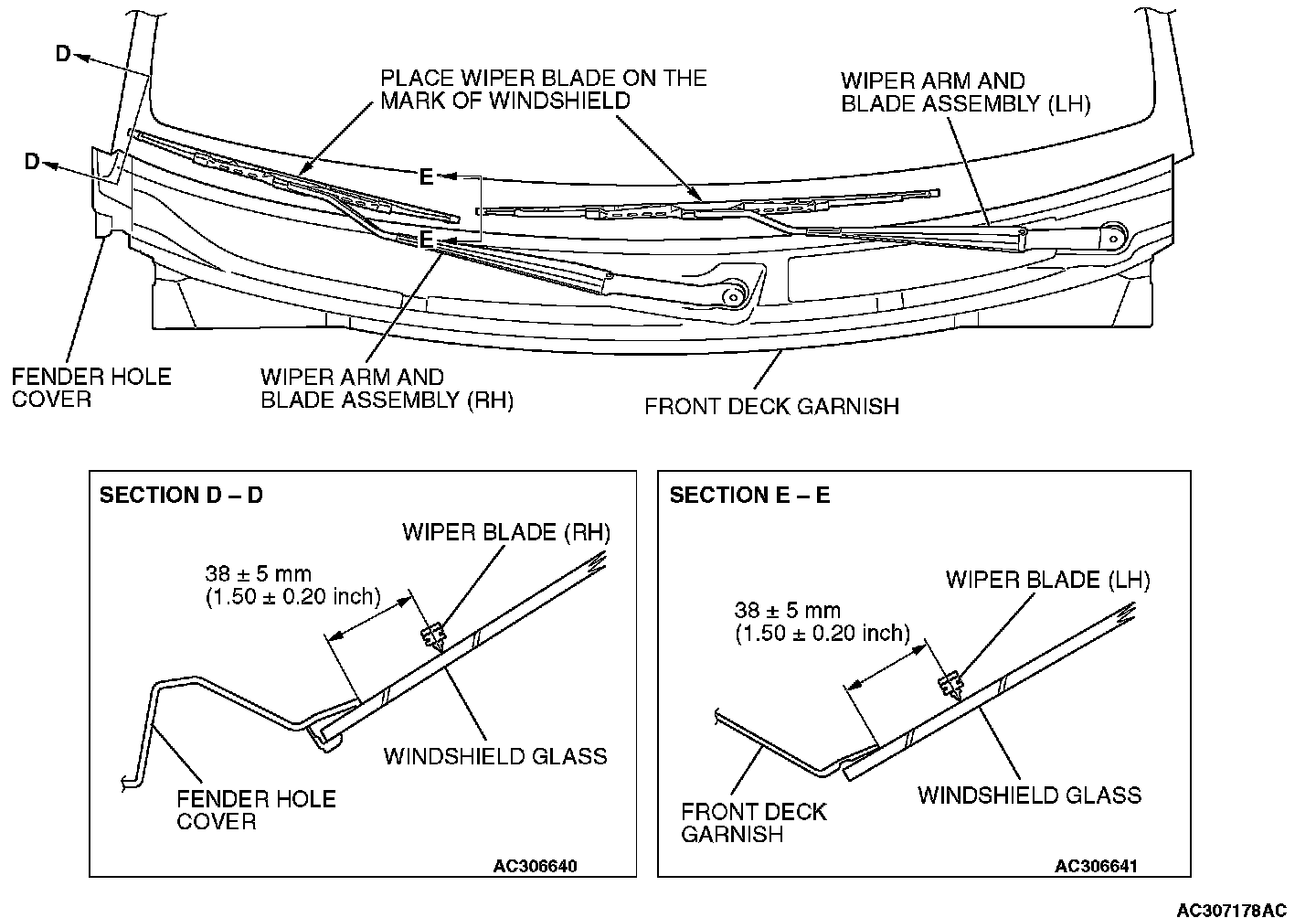 D

D

PLACE WIPER BLADE ON THE MARK OF WINDSHIELD

WIPER ARM AND BLADE ASSEMBLY (LH)

E

E

FENDER HOLE COVER

WIPER ARM AND BLADE ASSEMBLY (RH)

FRONT DECK GARNISH

SECTION D – D

WIPER BLADE (RH)

38 ± 5 mm
(1.50 ± 0.20 inch)

WINDSHIELD GLASS

FENDER HOLE COVER

AC306640

SECTION E – E

WIPER BLADE (LH)

38 ± 5 mm
(1.50 ± 0.20 inch)

WINDSHIELD GLASS

FRONT DECK GARNISH

AC306641

AC307178AC