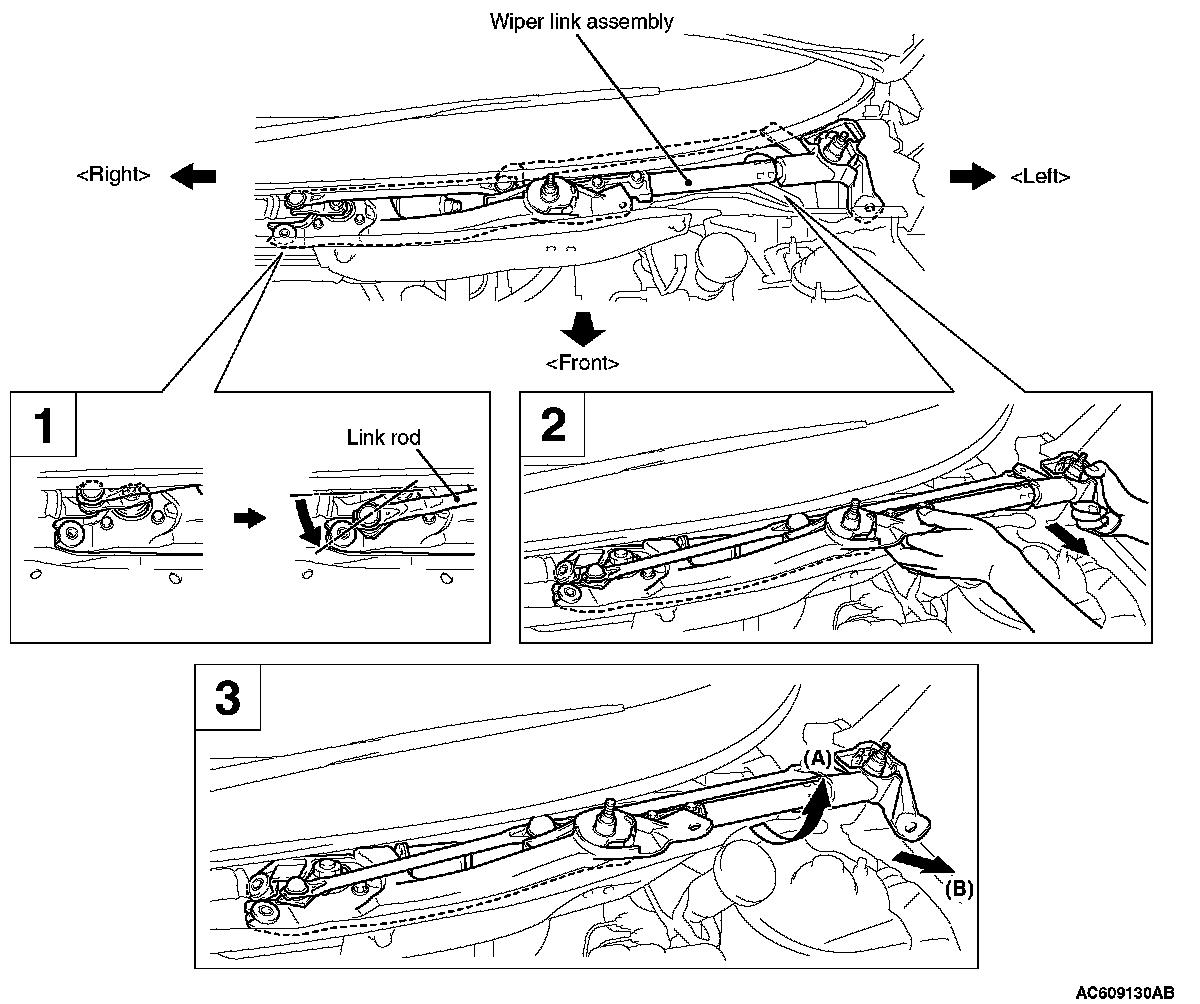 Wiper link assembly

<Right>

<Left>

<Front>

1

Link rod

2

3

(A)

(B)

AC609130AB