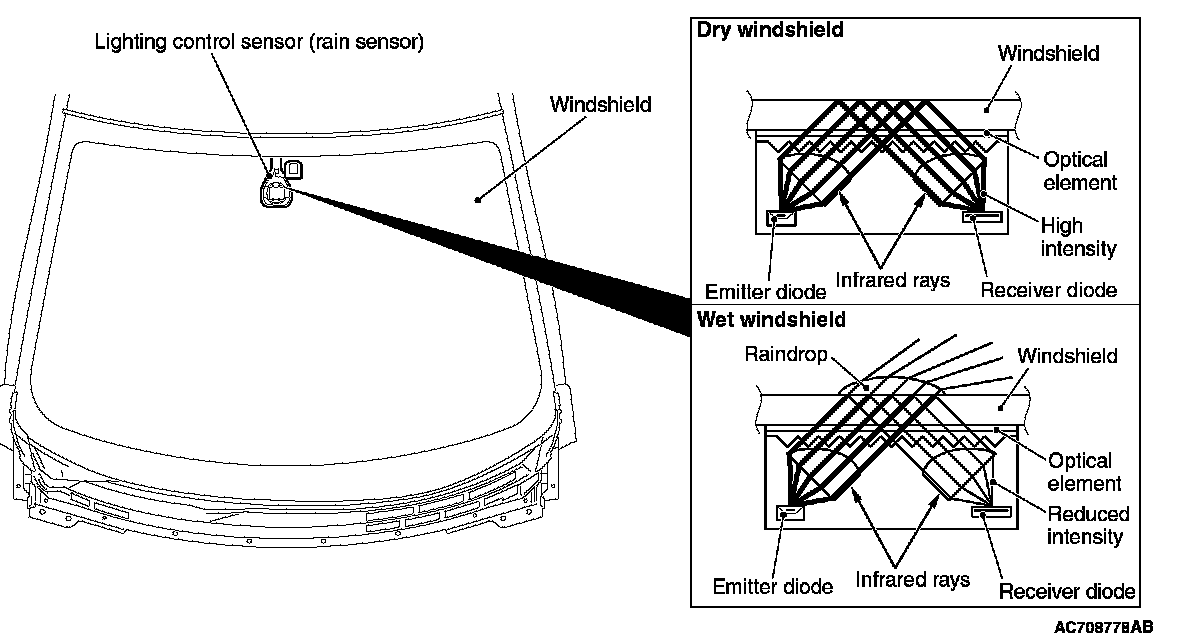 Lighting control sensor (rain sensor)

Windshield

Dry windshield

Windshield

Optical element

High intensity

Emitter diode

Infrared rays

Receiver diode

Wet windshield

Raindrop

Windshield

Optical element

Reduced intensity

Emitter diode

Infrared rays

Receiver diode

AC708778AB