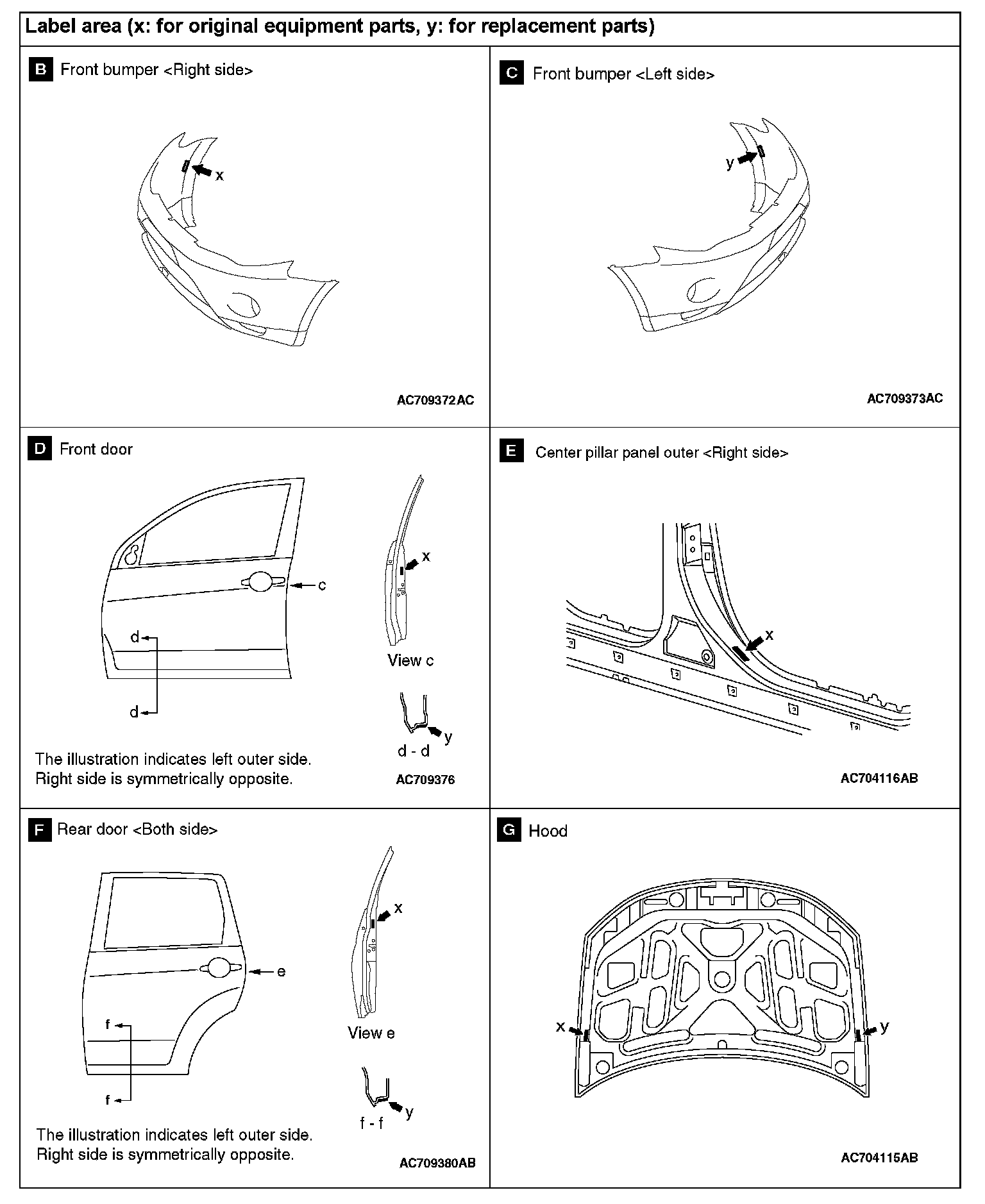 Label area (x: for original equipment parts, y: for replacement parts)

B Front bumper <Right side>

x

AC709372AC

C Front bumper <Left side>

y

AC709373AC

D Front door

c

d

d

x

View c

y

d - d

The illustration indicates left outer side.
Right side is symmetrically opposite.

AC709376

E Center pillar panel outer <Right side>

x

AC704116AB

F Rear door <Both side>

e

f

f

x

View e

y

f - f

The illustration indicates left outer side.
Right side is symmetrically opposite.

AC709380AB

G Hood

x

y

AC704115AB