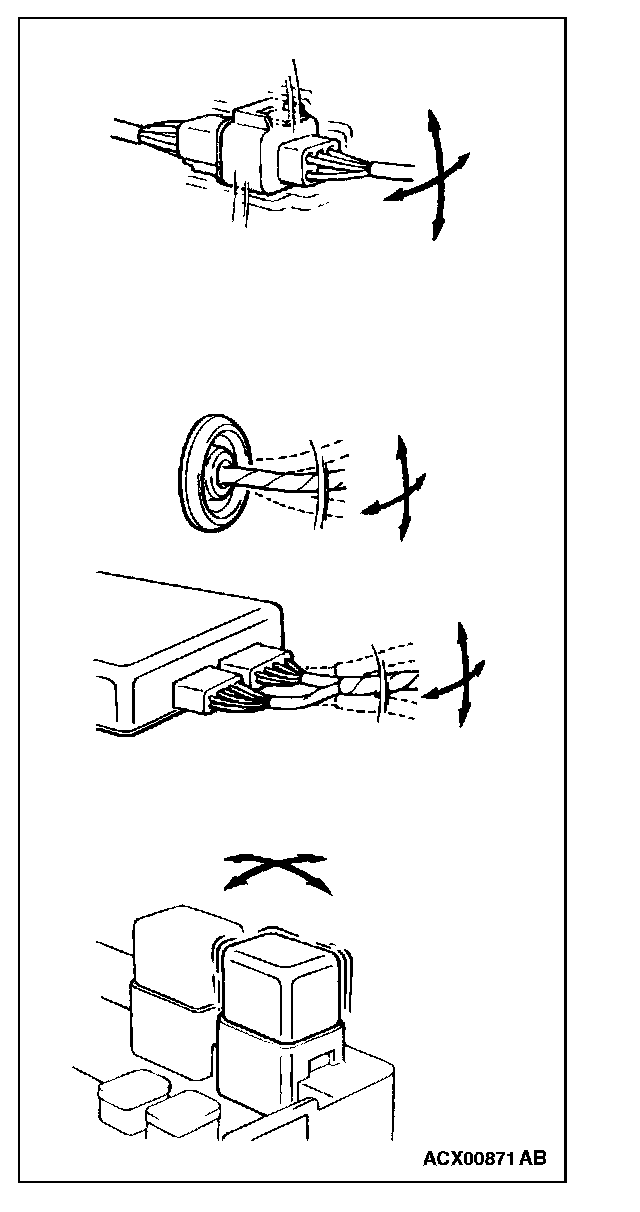 ACX00871 AB