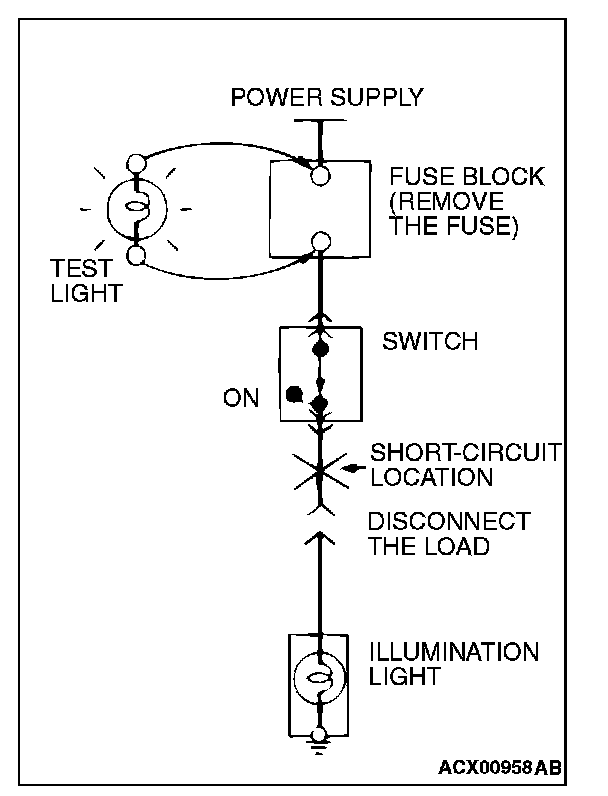 POWER SUPPLY

FUSE BLOCK (REMOVE THE FUSE)

TEST LIGHT

SWITCH

ON

SHORT-CIRCUIT LOCATION

DISCONNECT THE LOAD

ILLUMINATION LIGHT

ACX00958AB