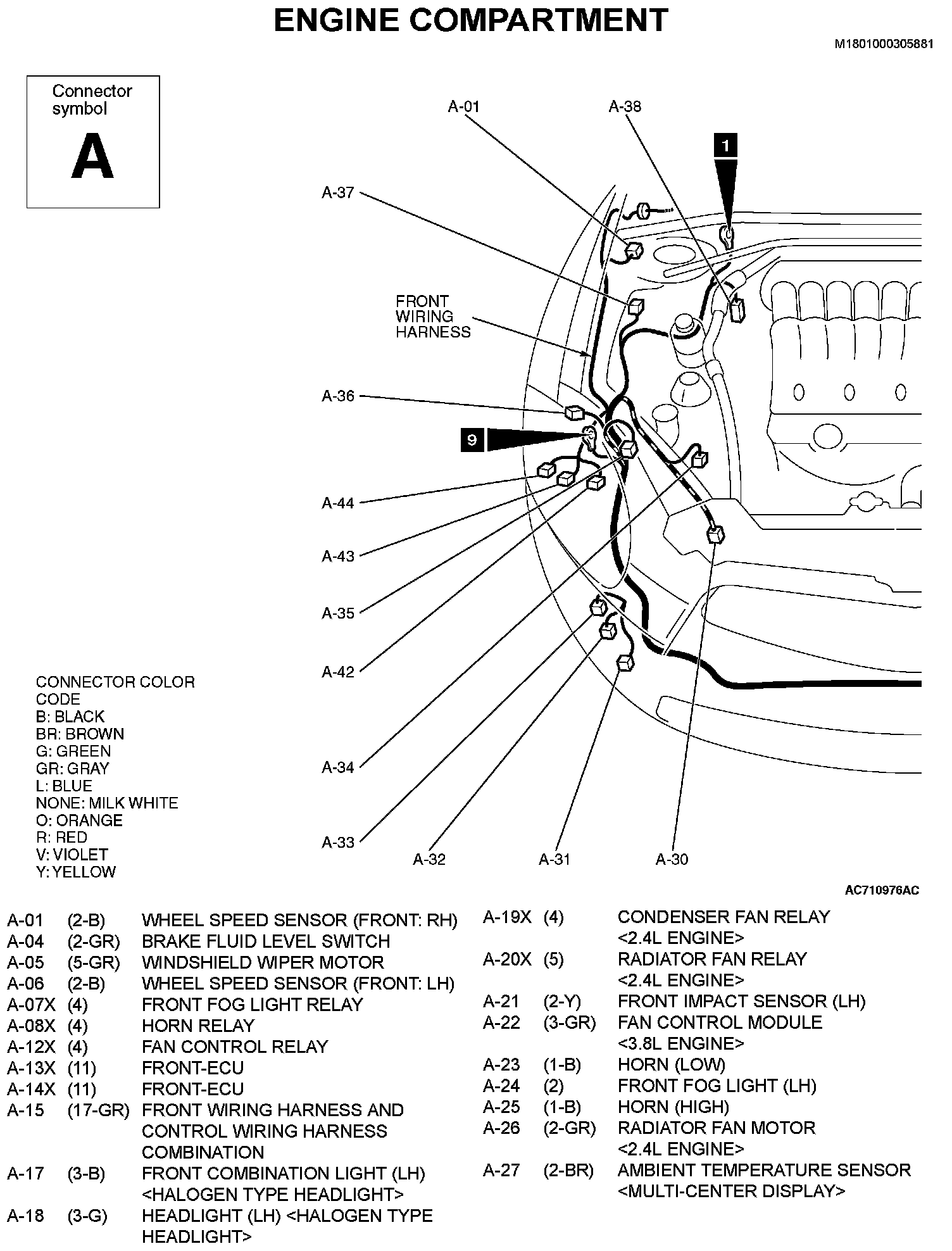 ENGINE COMPARTMENT

M1801000305881

Connector symbol
A

A-01
A-38
1
A-37
FRONT WIRING HARNESS
A-36
9
A-44
A-43
A-35
A-42
A-34
A-33
A-32
A-31
A-30

CONNECTOR COLOR CODE
B: BLACK
BR: BROWN
G: GREEN
GR: GRAY
L: BLUE
NONE: MILK WHITE
O: ORANGE
R: RED
V: VIOLET
Y: YELLOW

AC710976AC

| | | |
|---|---|---|
| A-01 | (2-B) | WHEEL SPEED SENSOR (FRONT: RH) |
| A-04 | (2-GR) | BRAKE FLUID LEVEL SWITCH |
| A-05 | (5-GR) | WINDSHIELD WIPER MOTOR |
| A-06 | (2-B) | WHEEL SPEED SENSOR (FRONT: LH) |
| A-07X | (4) | FRONT FOG LIGHT RELAY |
| A-08X | (4) | HORN RELAY |
| A-12X | (4) | FAN CONTROL RELAY |
| A-13X | (11) | FRONT-ECU |
| A-14X | (11) | FRONT-ECU |
| A-15 | (17-GR) | FRONT WIRING HARNESS AND CONTROL WIRING HARNESS COMBINATION |
| A-17 | (3-B) | FRONT COMBINATION LIGHT (LH) <HALOGEN TYPE HEADLIGHT> |
| A-18 | (3-G) | HEADLIGHT (LH) <HALOGEN TYPE HEADLIGHT> |

| | | |
|---|---|---|
| A-19X | (4) | CONDENSER FAN RELAY <2.4L ENGINE> |
| A-20X | (5) | RADIATOR FAN RELAY <2.4L ENGINE> |
| A-21 | (2-Y) | FRONT IMPACT SENSOR (LH) |
| A-22 | (3-GR) | FAN CONTROL MODULE <3.8L ENGINE> |
| A-23 | (1-B) | HORN (LOW) |
| A-24 | (2) | FRONT FOG LIGHT (LH) |
| A-25 | (1-B) | HORN (HIGH) |
| A-26 | (2-GR) | RADIATOR FAN MOTOR <2.4L ENGINE> |
| A-27 | (2-BR) | AMBIENT TEMPERATURE SENSOR <MULTI-CENTER DISPLAY> |