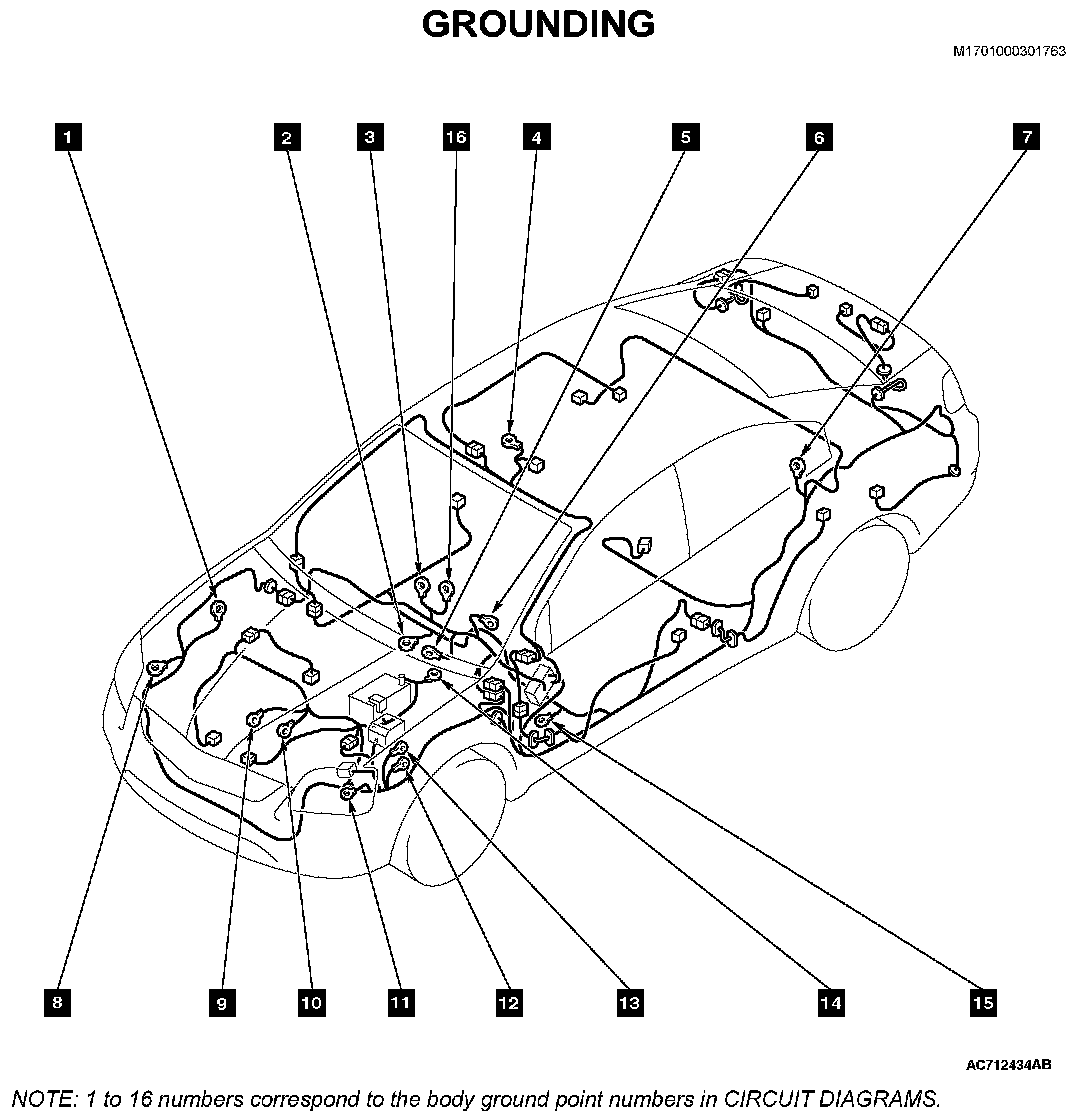 GROUNDING

M1701000301763

1
2
3
16
4
5
6
7

8
9
10
11
12
13
14
15

AC712434AB

NOTE: 1 to 16 numbers correspond to the body ground point numbers in CIRCUIT DIAGRAMS.