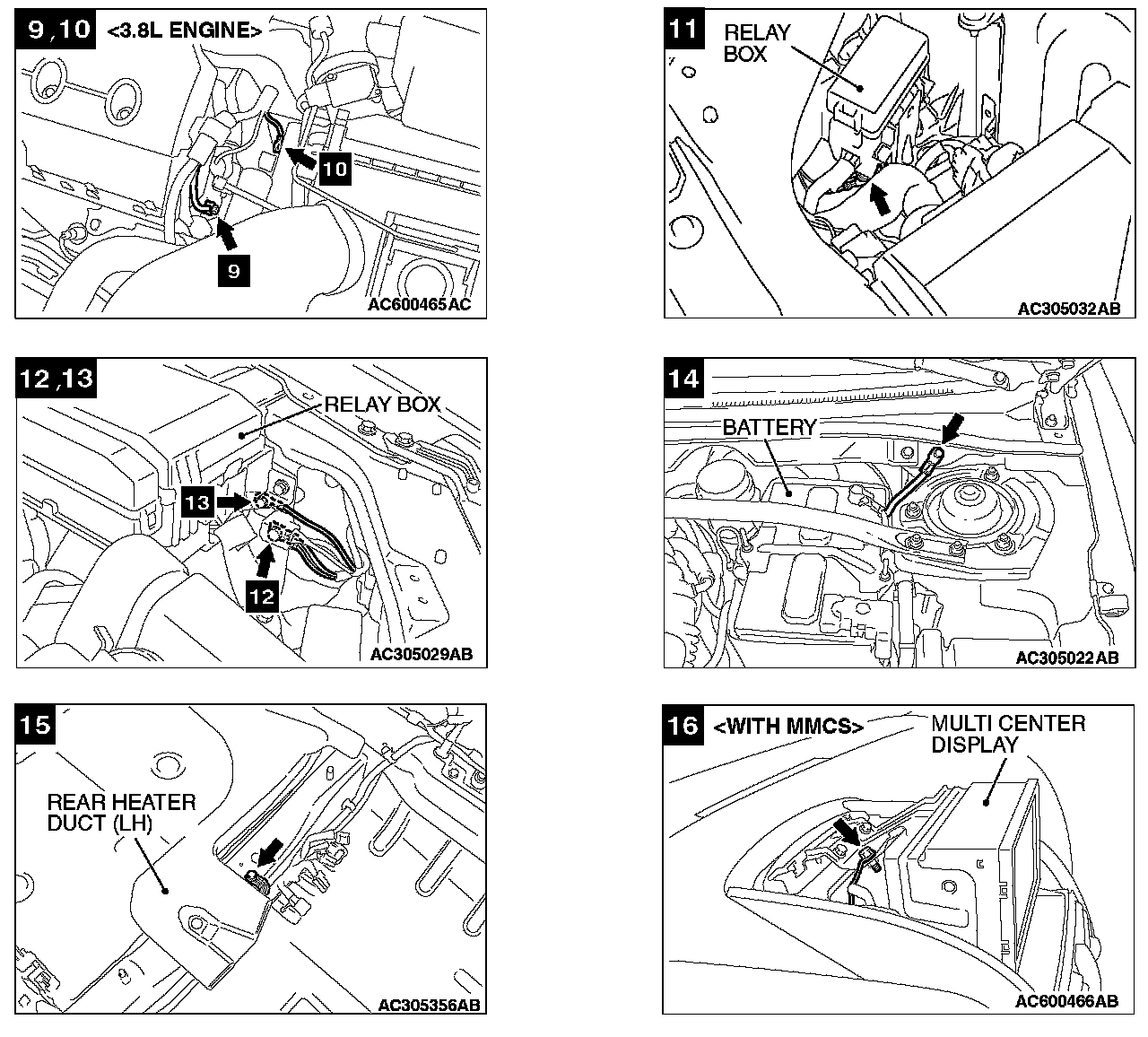 9, 10 <3.8L ENGINE>
10
9
AC600465AC

11
RELAY BOX
AC305032AB

12, 13
RELAY BOX
13
12
AC305029AB

14
BATTERY
AC305022AB

15
REAR HEATER DUCT (LH)
AC305356AB

16 <WITH MMCS>
MULTI CENTER DISPLAY
AC600466AB