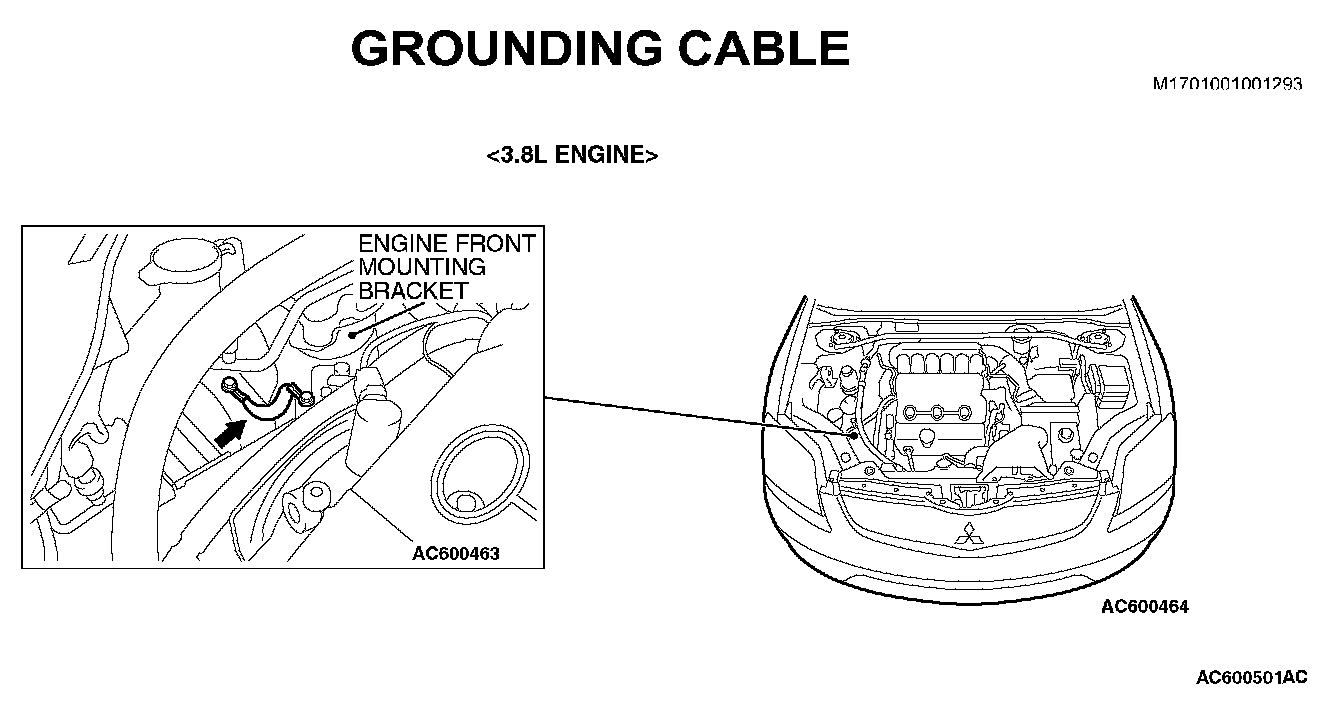 GROUNDING CABLE

M1701001001293

<3.8L ENGINE>

ENGINE FRONT MOUNTING BRACKET

AC600463

AC600464

AC600501AC