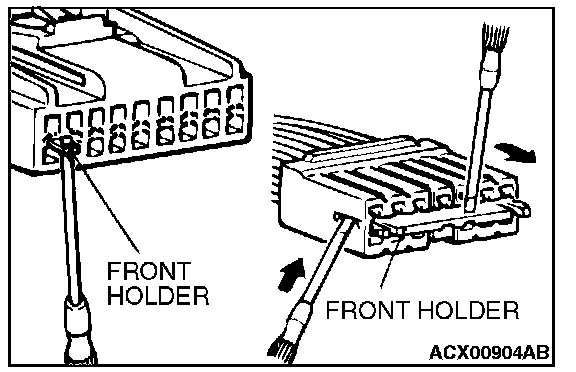 FRONT HOLDER

FRONT HOLDER

ACX00904AB