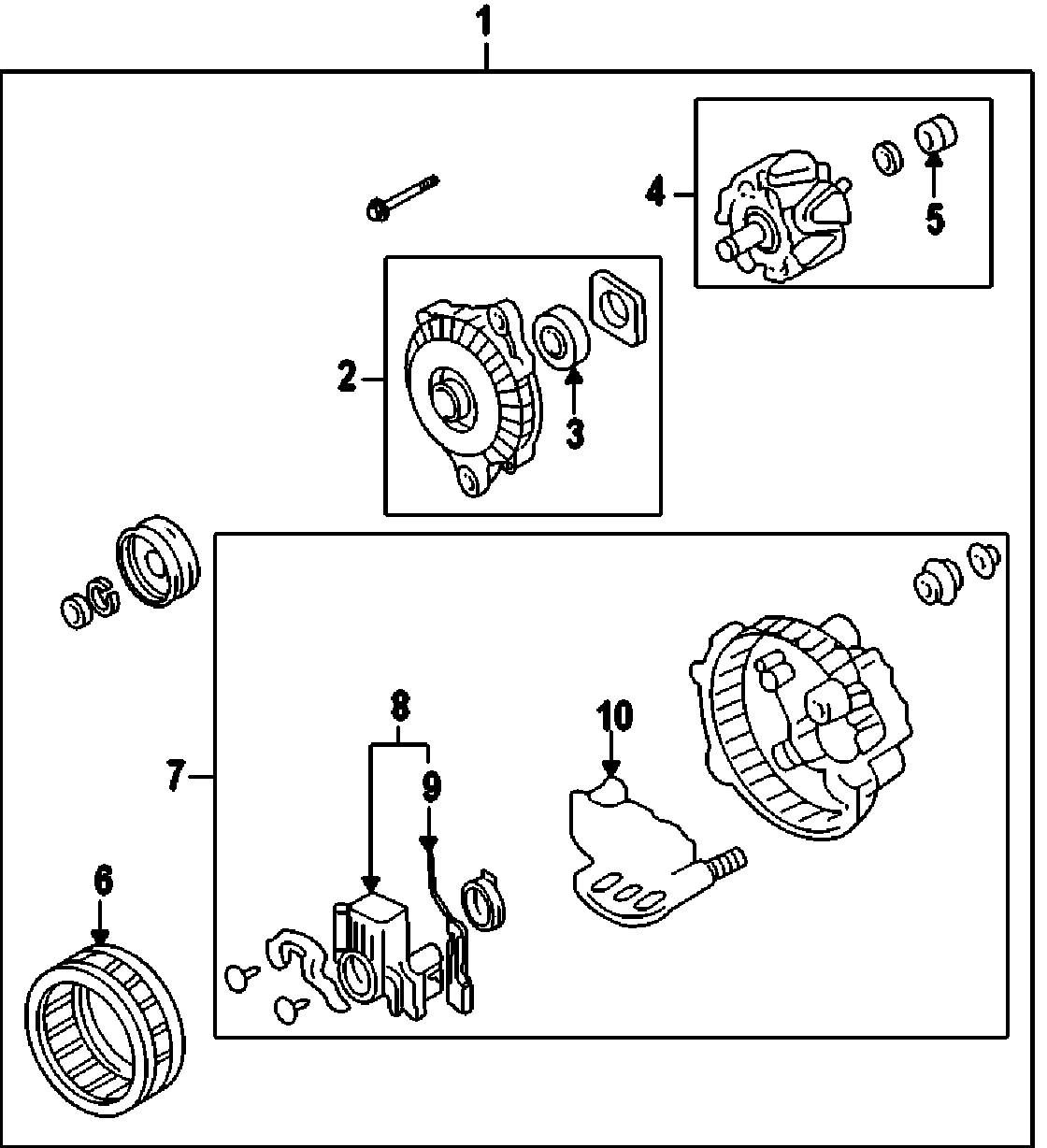 1
4
5
2
3
7
8
9
10
6