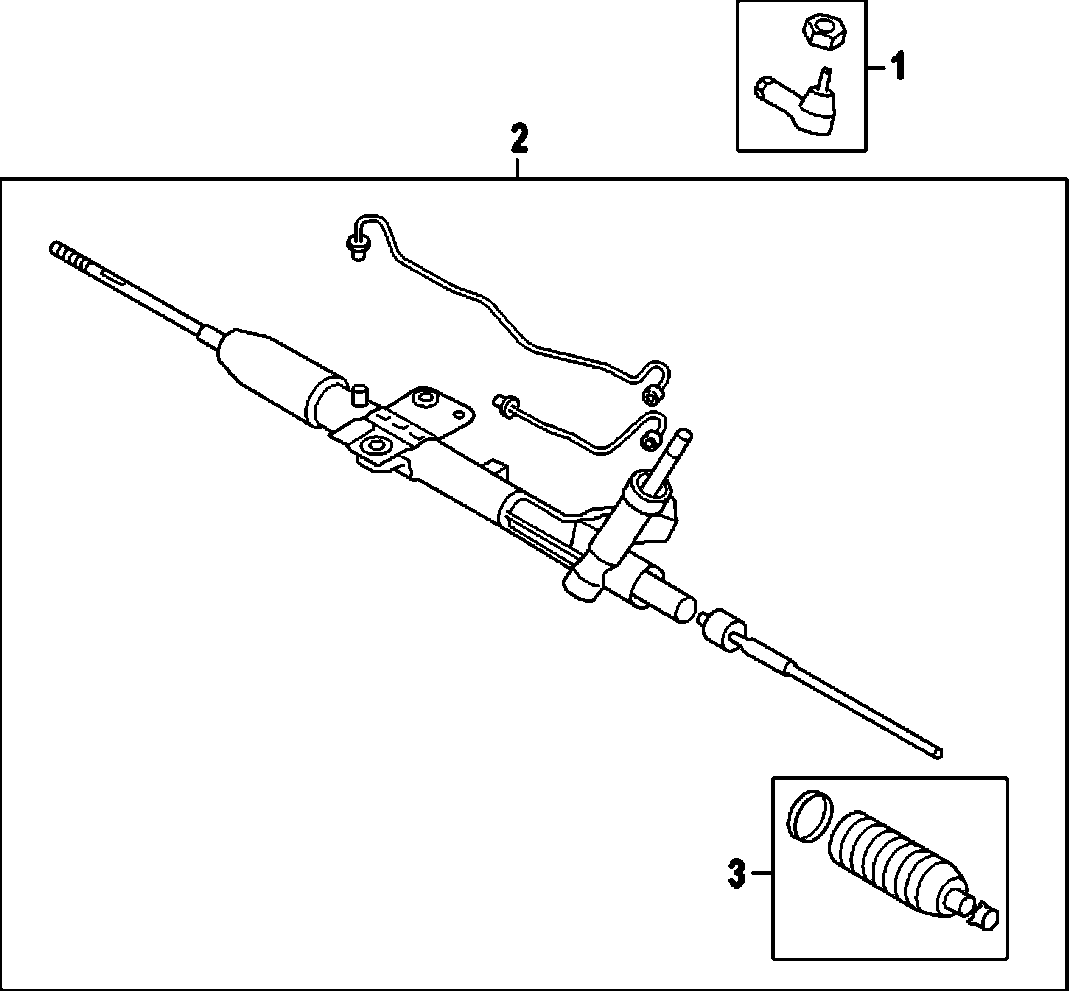 1
2
3