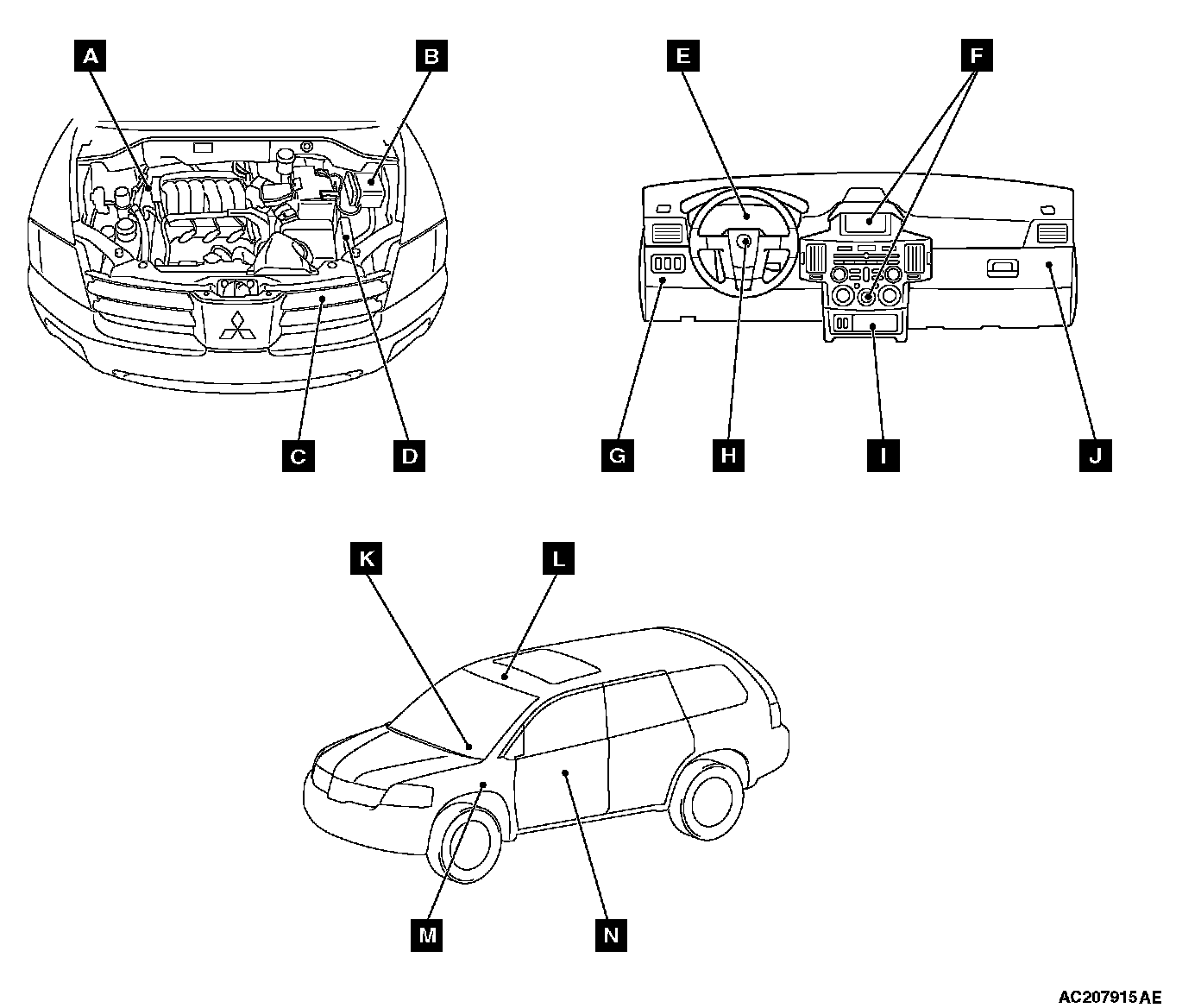 A
B
C
D
E
F
G
H
I
J
K
L
M
N
AC207915AE