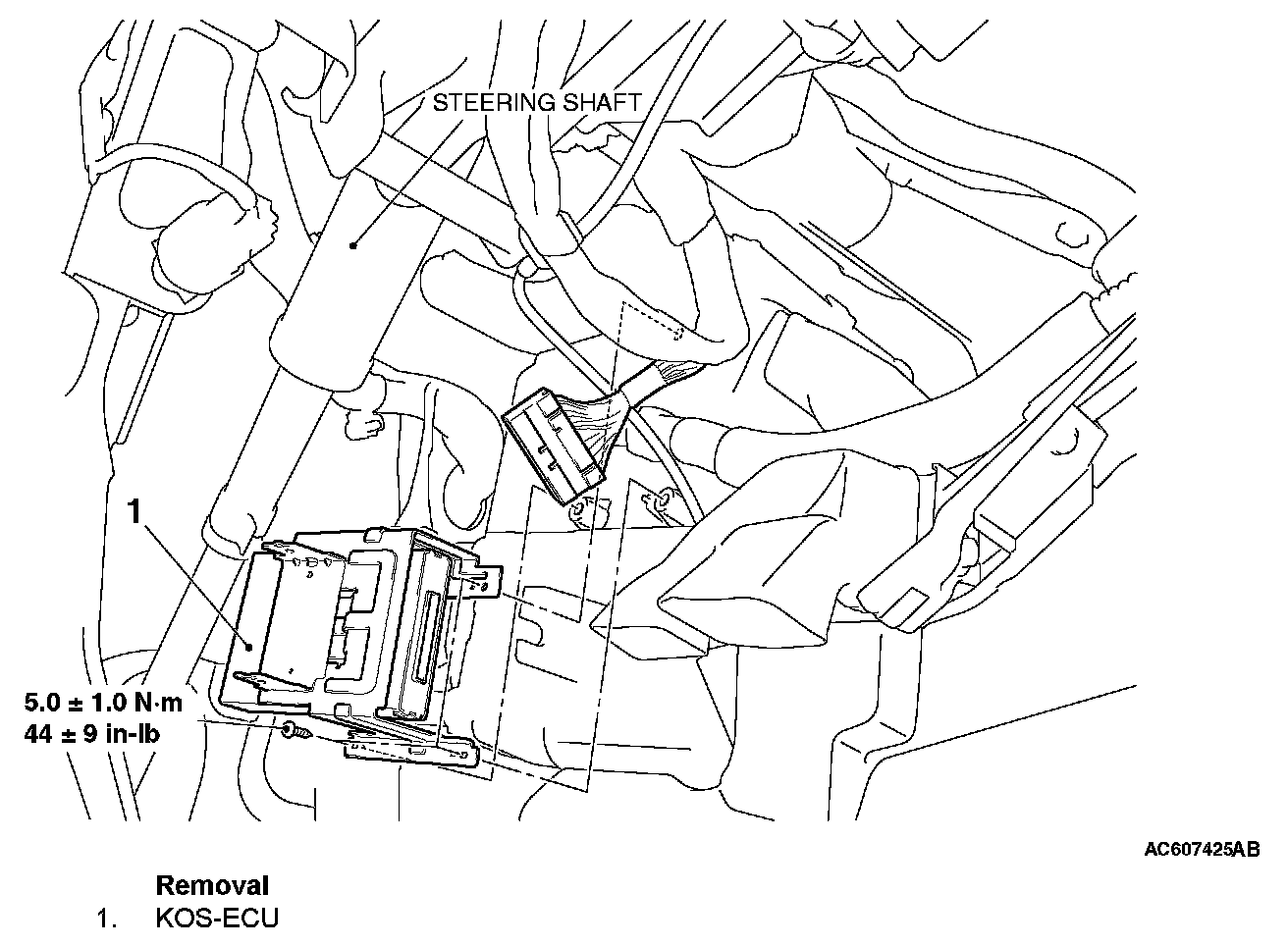 STEERING SHAFT

1

5.0 ± 1.0 N·m
44 ± 9 in-lb

AC607425AB

Removal
1. KOS-ECU