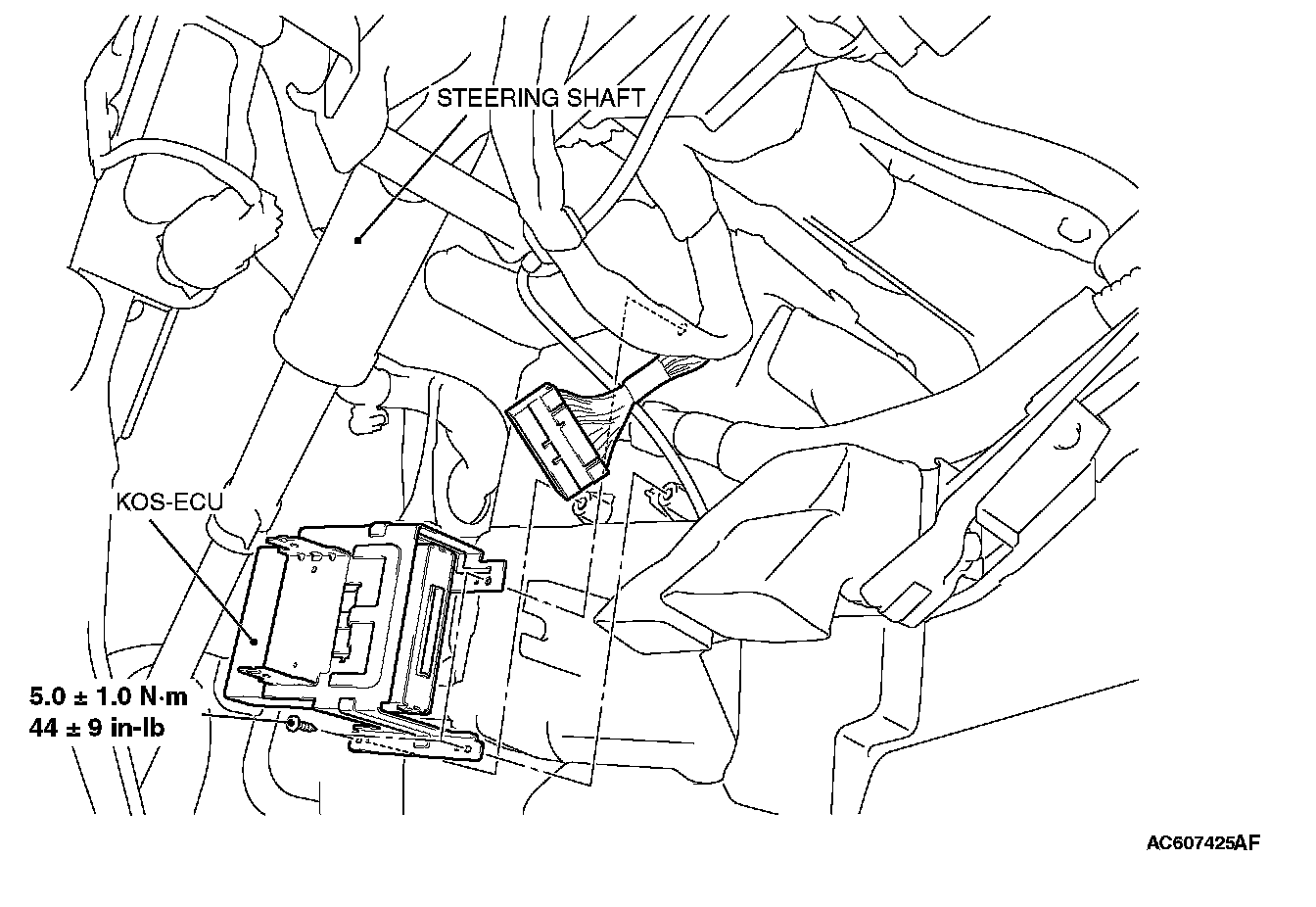 STEERING SHAFT

KOS-ECU

5.0 ± 1.0 N·m
44 ± 9 in-lb

AC607425AF