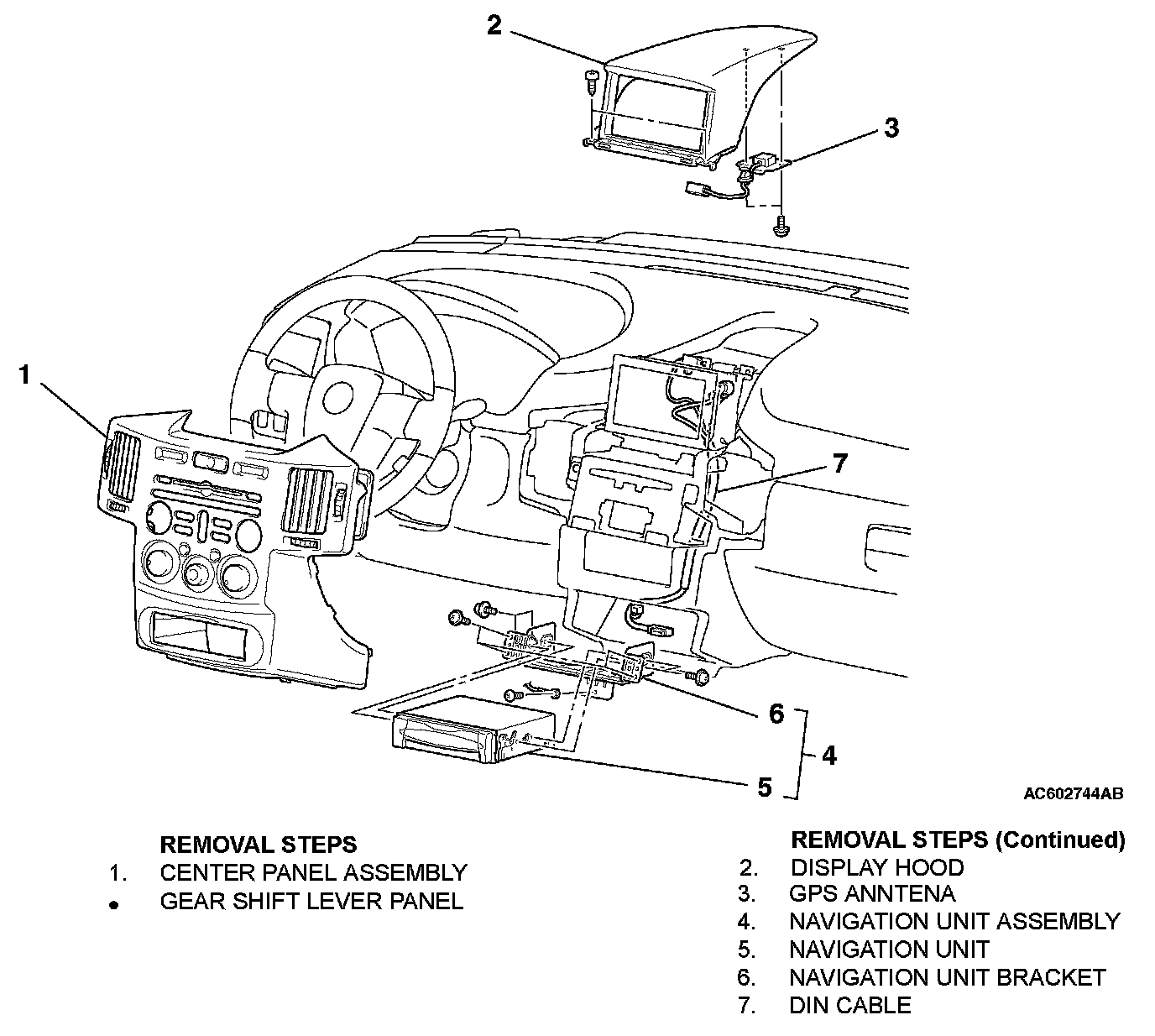 2
3
1
7
6
4
5
AC602744AB

REMOVAL STEPS
1. CENTER PANEL ASSEMBLY
• GEAR SHIFT LEVER PANEL

REMOVAL STEPS (Continued)
2. DISPLAY HOOD
3. GPS ANNTENA
4. NAVIGATION UNIT ASSEMBLY
5. NAVIGATION UNIT
6. NAVIGATION UNIT BRACKET
7. DIN CABLE