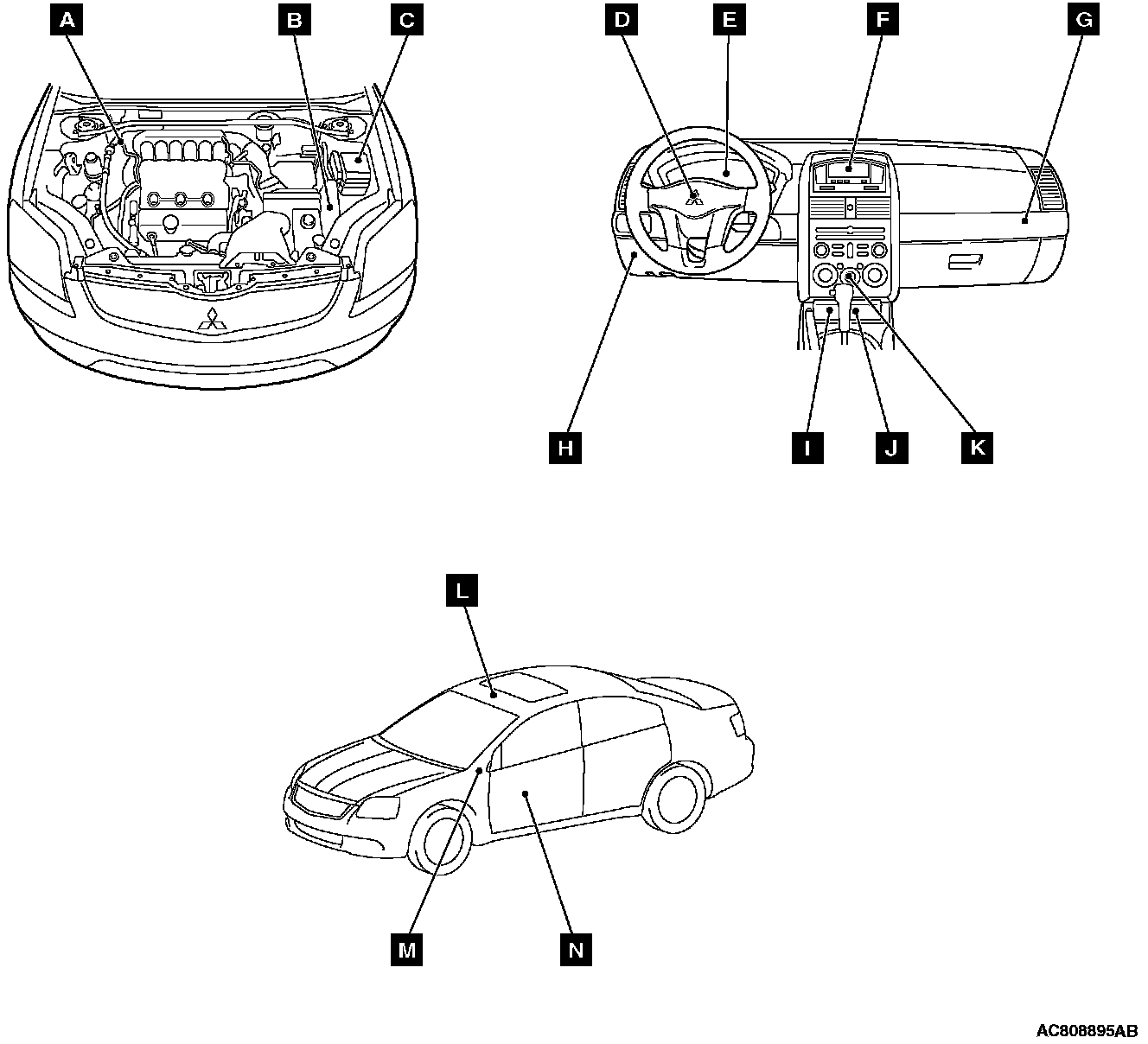 A B C

D E F G

H I J K

L

M N

AC808895AB