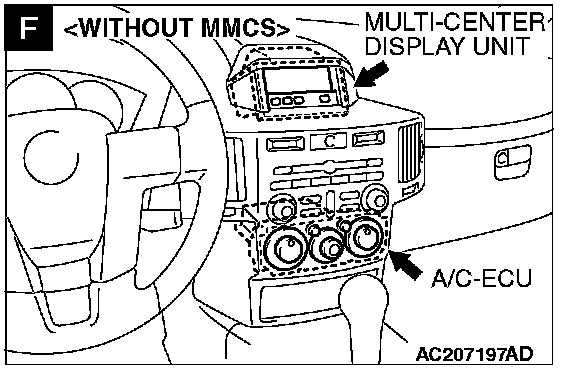 F

<WITHOUT MMCS>

MULTI-CENTER DISPLAY UNIT

A/C-ECU

AC207197AD