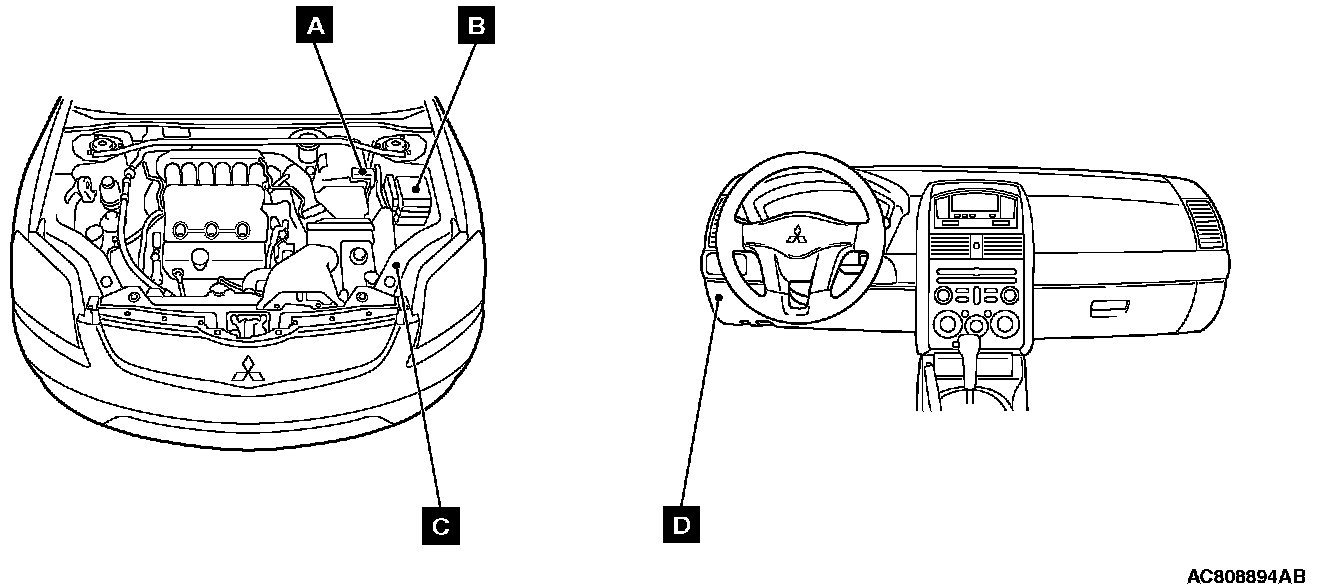 A
B
C
D
AC808894AB