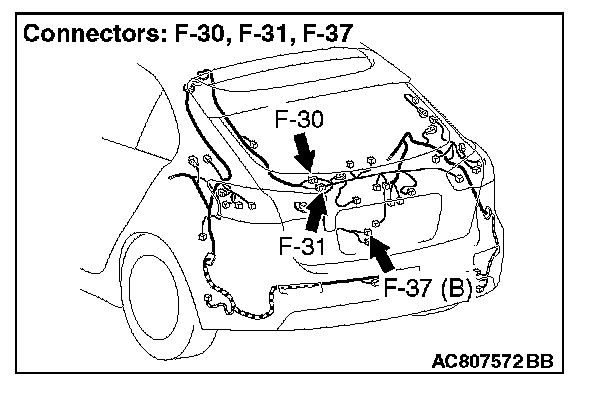 Connectors: F-30, F-31, F-37

F-30

F-31

F-37 (B)

AC807572BB