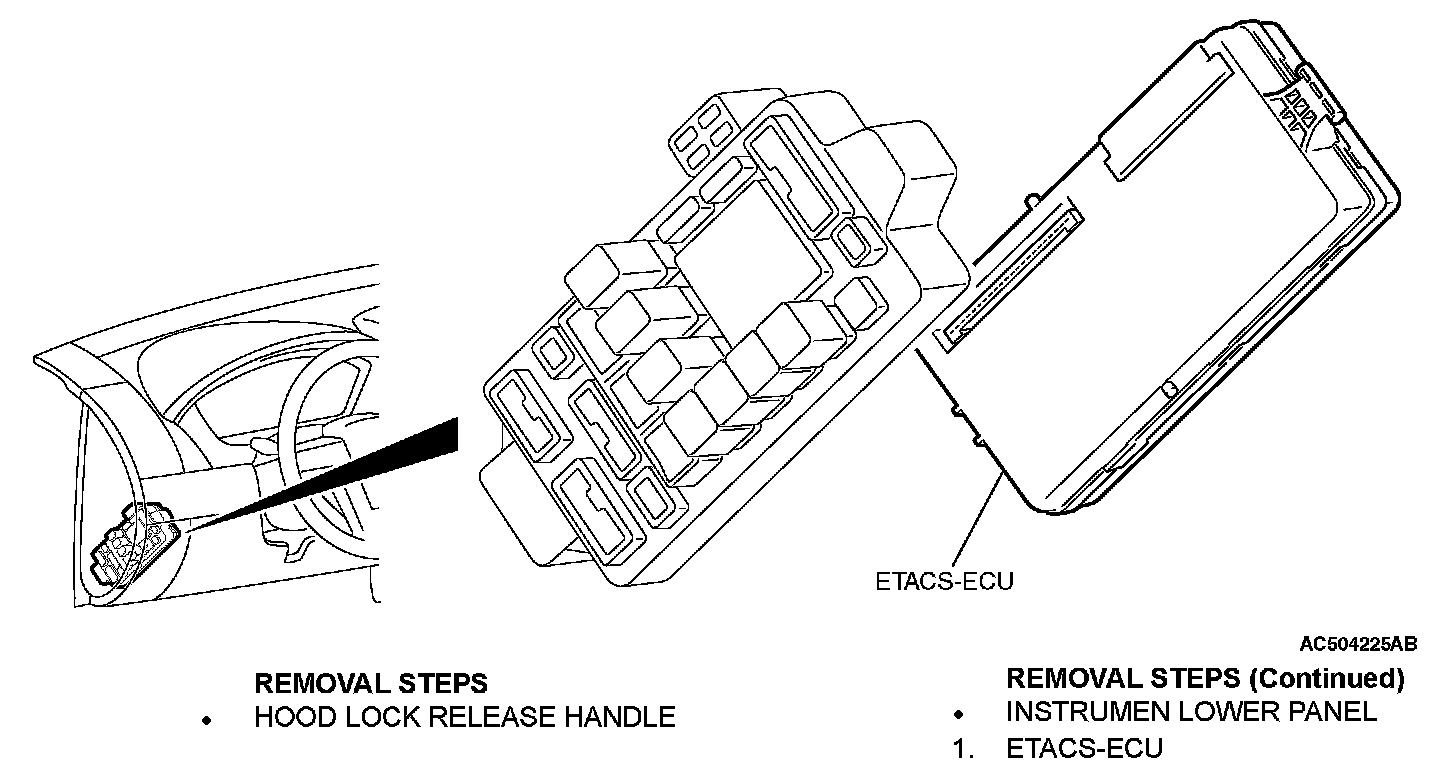 ETACS-ECU

AC504225AB

REMOVAL STEPS
• HOOD LOCK RELEASE HANDLE

REMOVAL STEPS (Continued)
• INSTRUMEN LOWER PANEL
1. ETACS-ECU