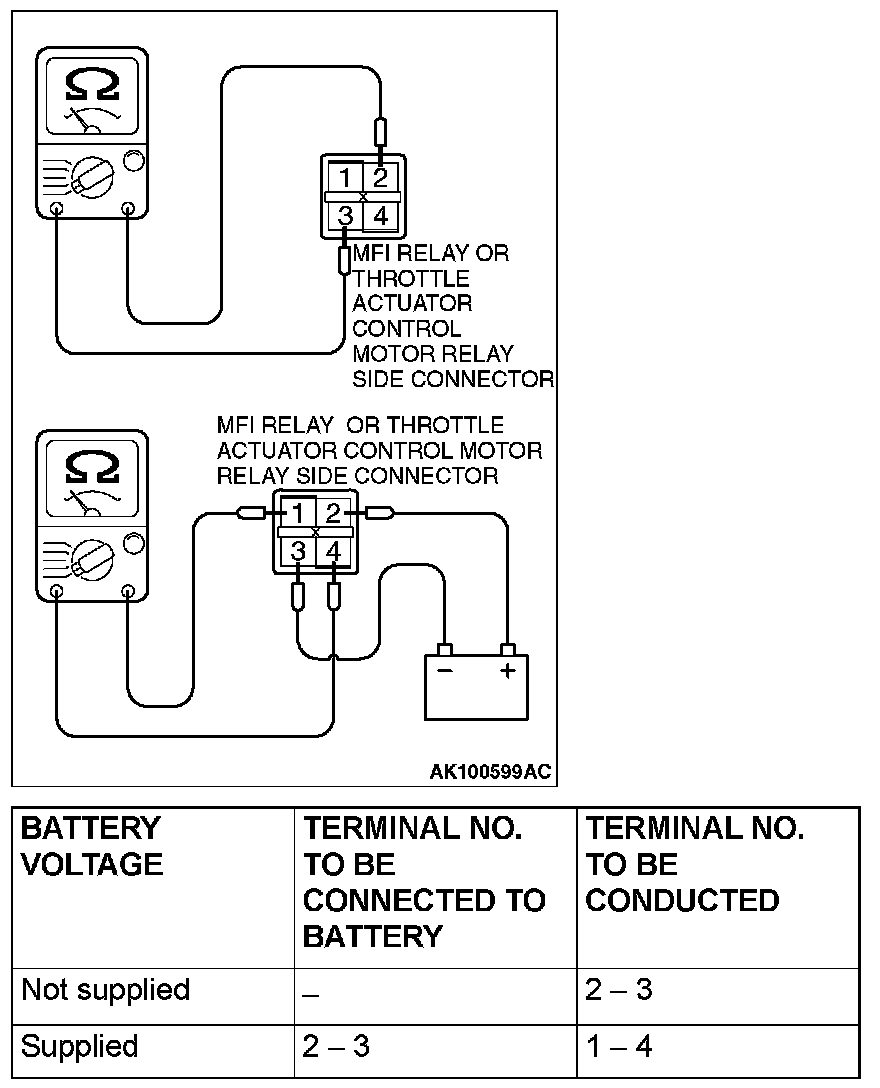 Ω

1 2
3 4

MFI RELAY OR THROTTLE ACTUATOR CONTROL MOTOR RELAY SIDE CONNECTOR

MFI RELAY OR THROTTLE ACTUATOR CONTROL MOTOR RELAY SIDE CONNECTOR

Ω

1 2
3 4

−
+

AK100599AC

| BATTERY VOLTAGE | TERMINAL NO. TO BE CONNECTED TO BATTERY | TERMINAL NO. TO BE CONDUCTED |
|---|---|---|
| Not supplied | – | 2 – 3 |
| Supplied | 2 – 3 | 1 – 4 |