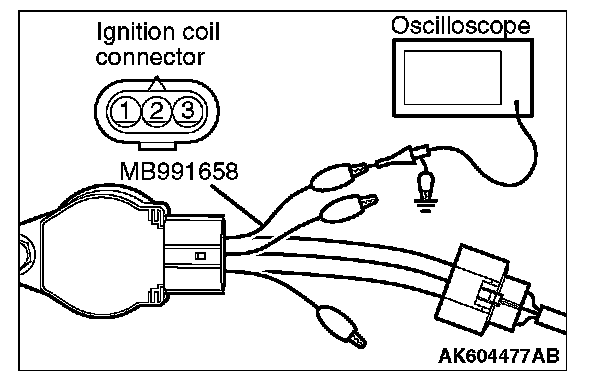 Ignition coil connector

1 2 3

Oscilloscope

MB991658

AK604477AB