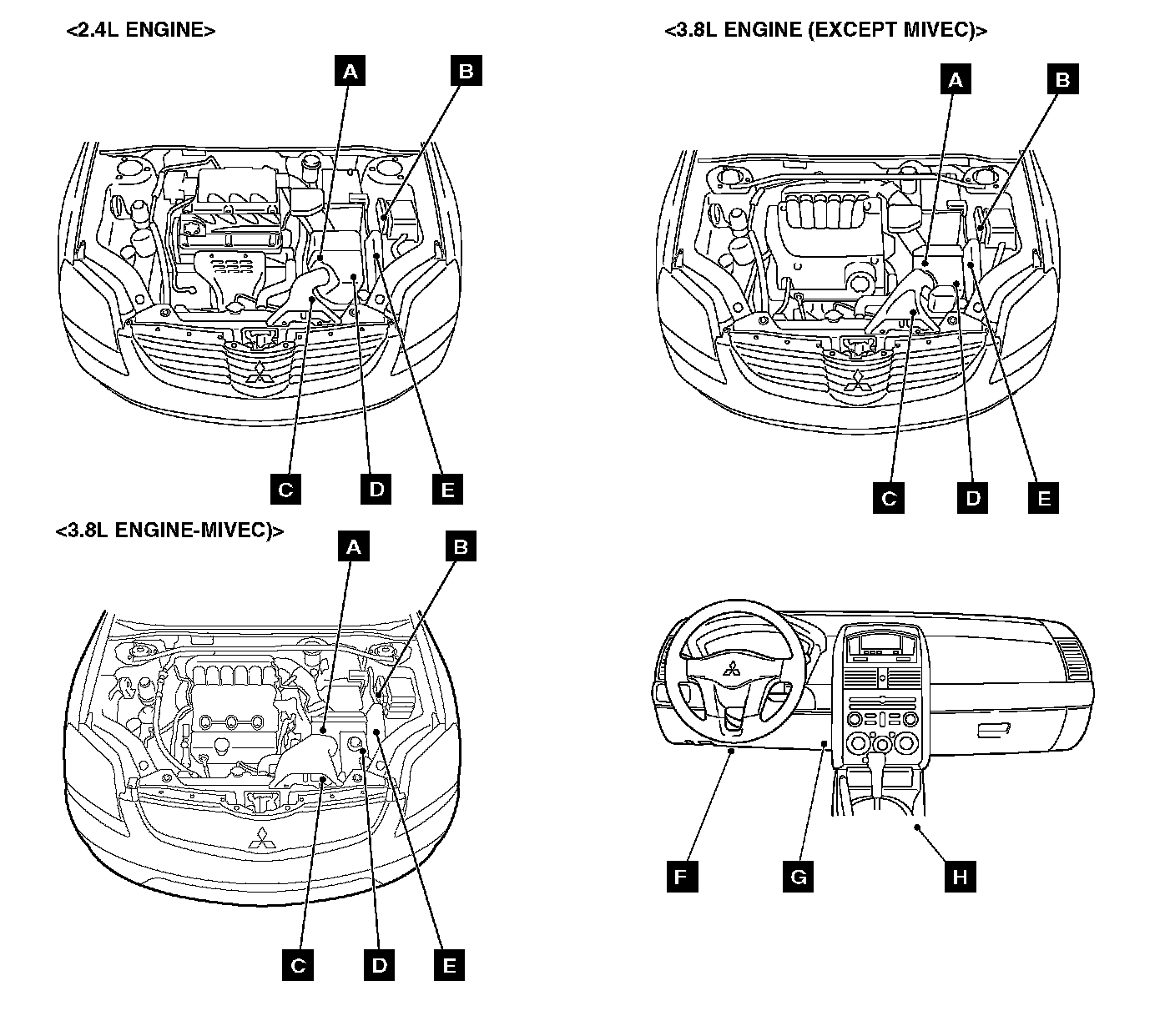 <2.4L ENGINE>

A

B

C

D

E

<3.8L ENGINE (EXCEPT MIVEC)>

A

B

C

D

E

<3.8L ENGINE-MIVEC)>

A

B

C

D

E

F

G

H