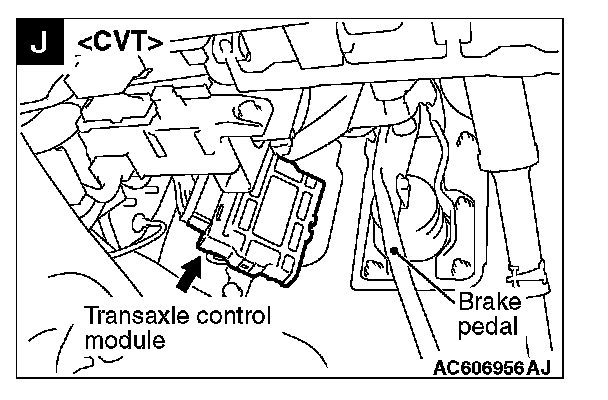 J <CVT>

Transaxle control module

Brake pedal

AC606956AJ