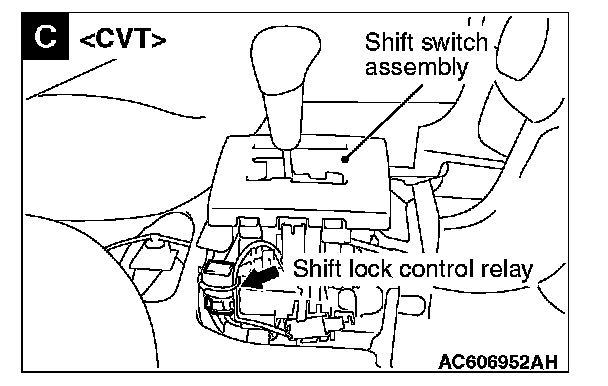 C <CVT>

Shift switch assembly

Shift lock control relay

AC606952AH